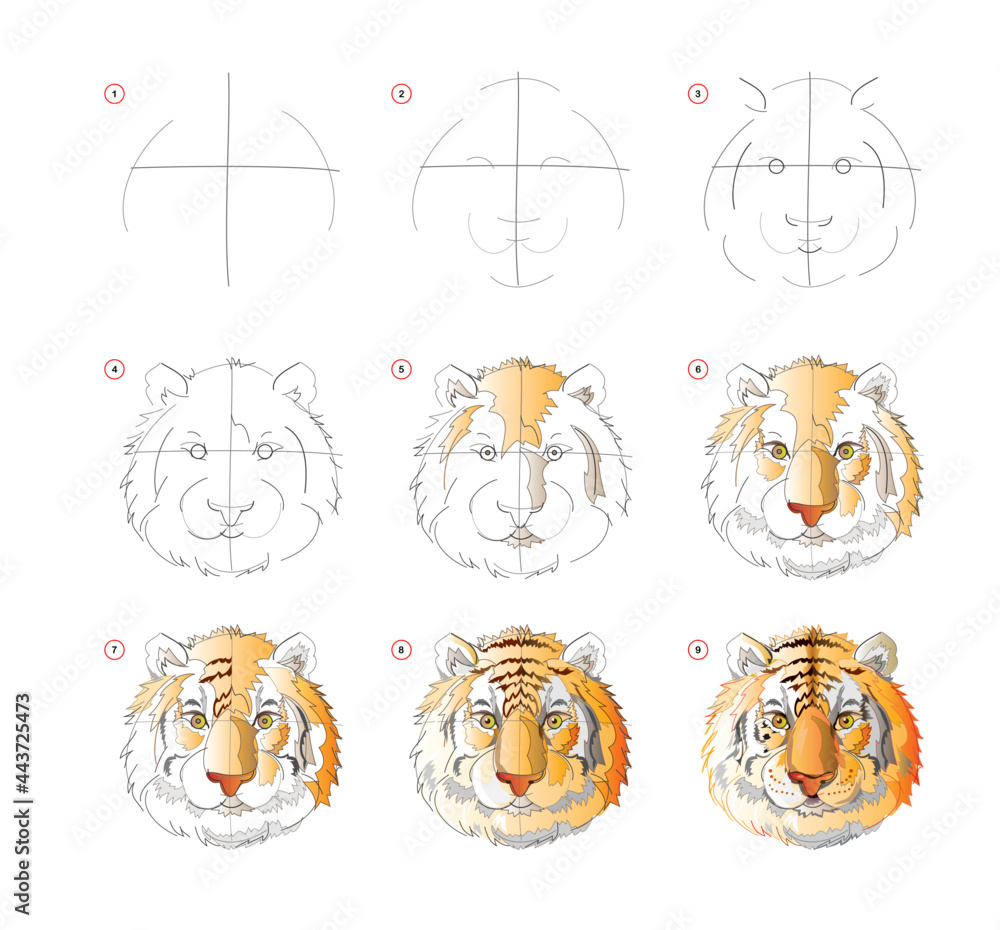 1
2
3
4
5
6
7
8
9
Adobe Stock | #443725473