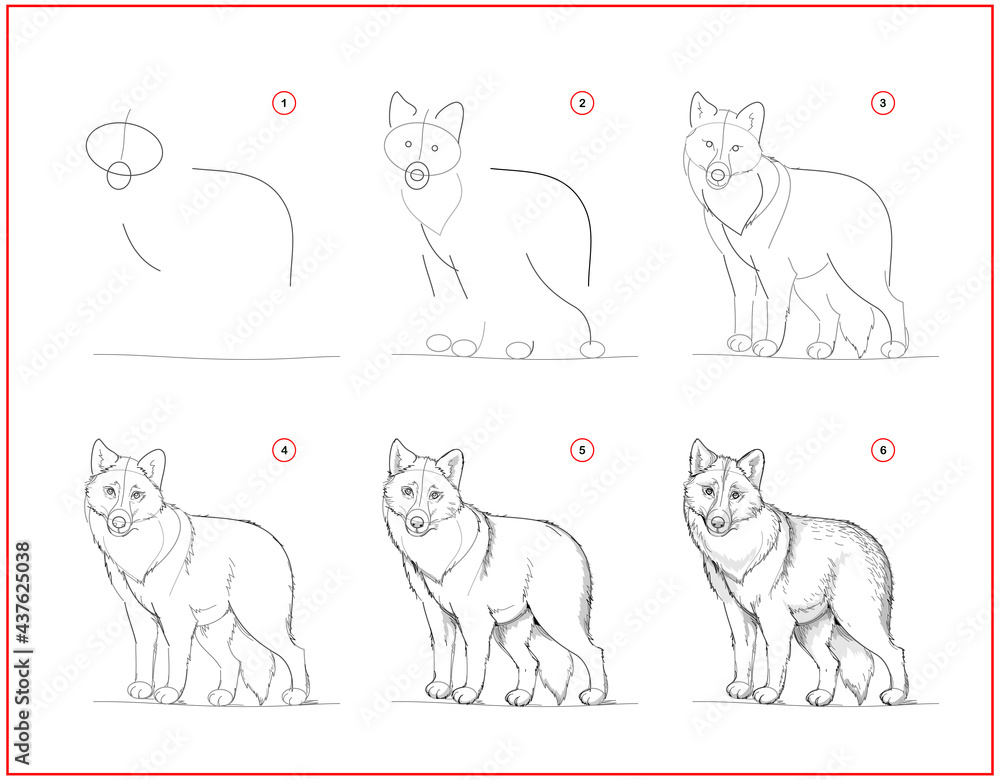 1
2
3
4
5
6
Adobe Stock | #437625038