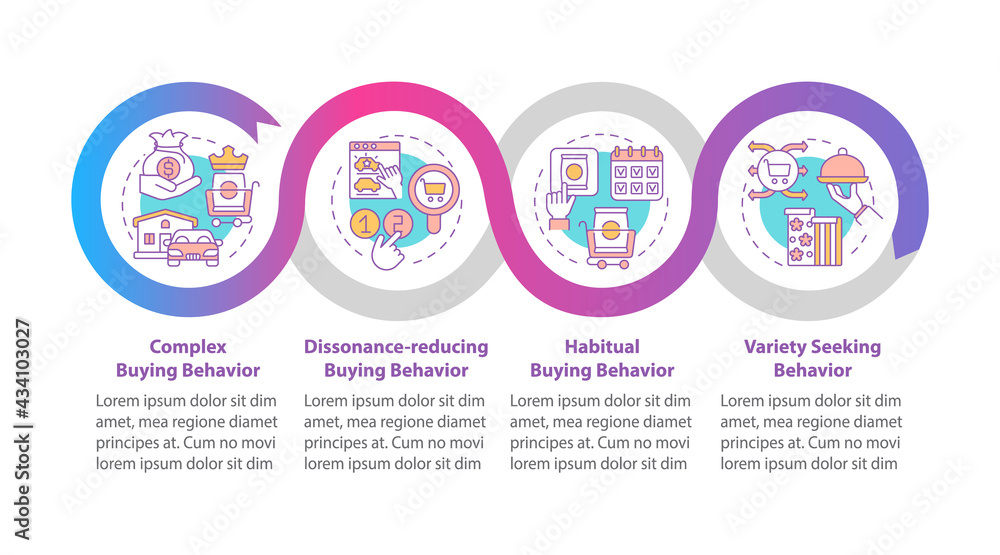 Complex Buying Behavior

Lorem ipsum dolor sit dim amet, mea regione diamet principes at. Cum no movi lorem ipsum dolor sit dim

Dissonance-reducing Buying Behavior

Lorem ipsum dolor sit dim amet, mea regione diamet principes at. Cum no movi lorem ipsum dolor sit dim

Habitual Buying Behavior

Lorem ipsum dolor sit dim amet, mea regione diamet principes at. Cum no movi lorem ipsum dolor sit dim

Variety Seeking Behavior

Lorem ipsum dolor sit dim amet, mea regione diamet principes at. Cum no movi lorem ipsum dolor sit dim

Adobe Stock | #434103027