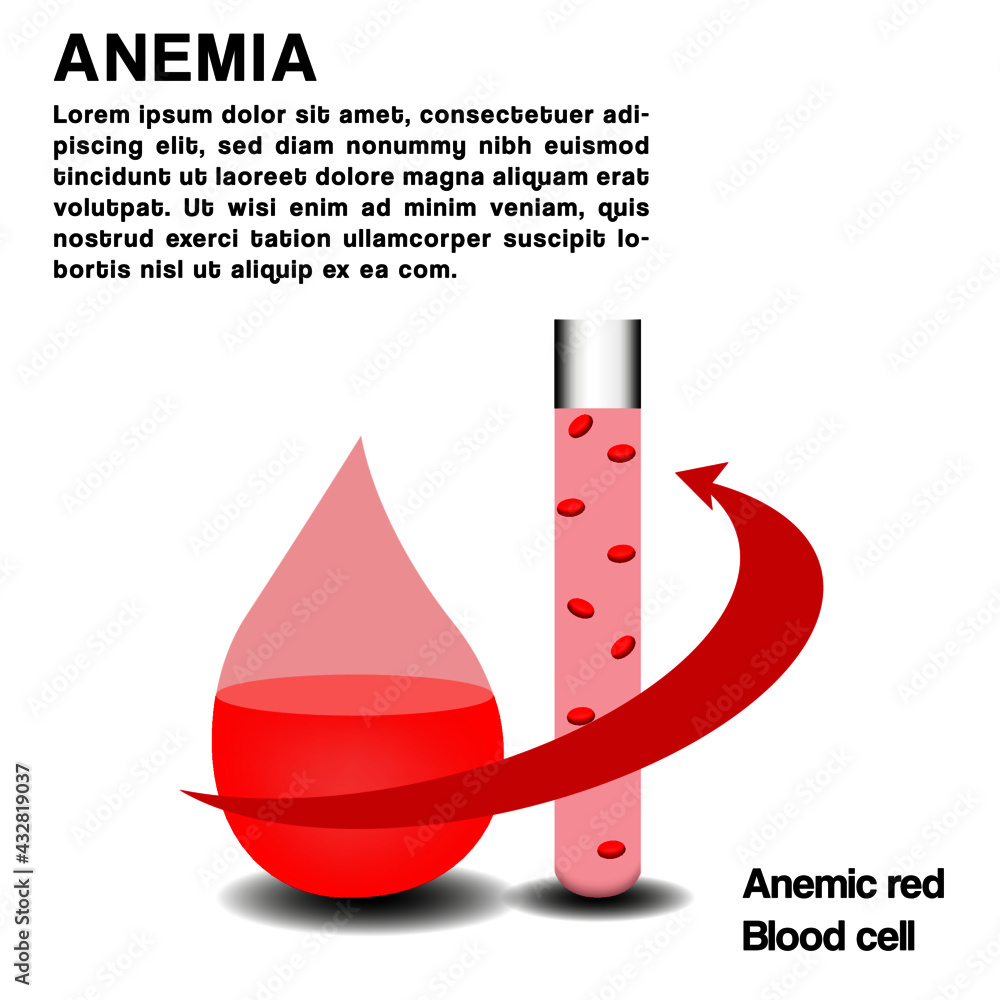 ANEMIA

Lorem ipsum dolor sit amet, consectetuer adipiscing elit, sed diam nonummy nibh euismod tincidunt ut laoreet dolore magna aliquam erat volutpat. Ut wisi enim ad minim veniam, quis nostrud exerci tation ullamcorper suscipit lobortis nisl ut aliquip ex ea com.

Anemic red
Blood cell

Adobe Stock | #432819037