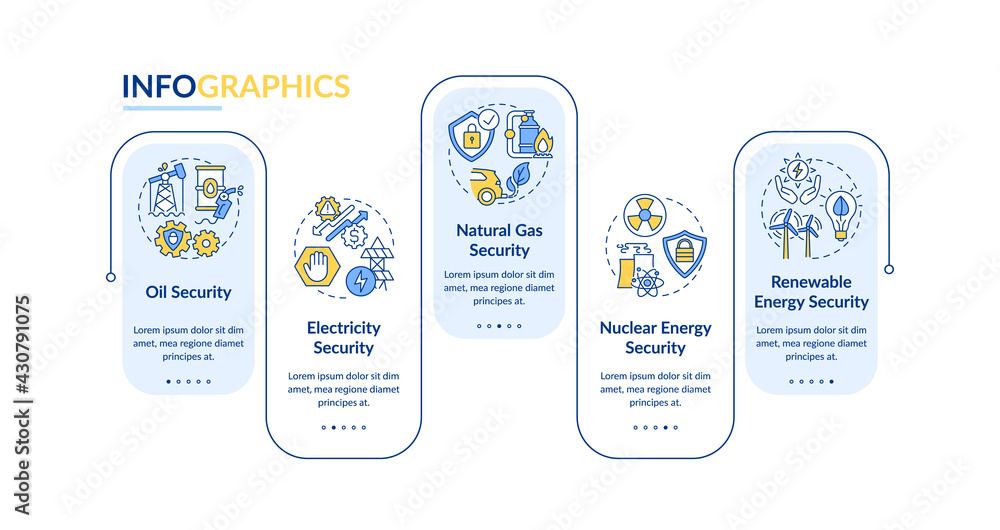 INFOGRAPHICS

Oil Security

Lorem ipsum dolor sit dim amet, mea regione diamet principes at.

Electricity Security

Lorem ipsum dolor sit dim amet, mea regione diamet principes at.

Natural Gas Security

Lorem ipsum dolor sit dim amet, mea regione diamet principes at.

Nuclear Energy Security

Lorem ipsum dolor sit dim amet, mea regione diamet principes at.

Renewable Energy Security

Lorem ipsum dolor sit dim amet, mea regione diamet principes at.

Adobe Stock | #430791075