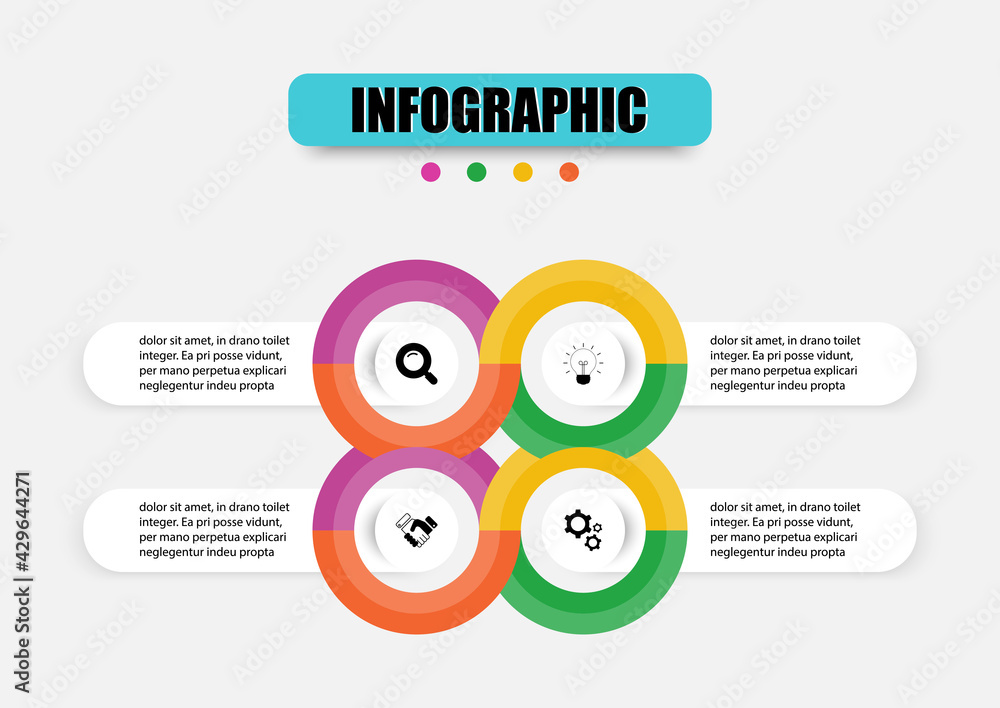 INFOGRAPHIC

dolor sit amet, in drano toilet integer. Ea pri posse vidunt, per mano perpetua explicari neglegentur indeu propta

dolor sit amet, in drano toilet integer. Ea pri posse vidunt, per mano perpetua explicari neglegentur indeu propta

dolor sit amet, in drano toilet integer. Ea pri posse vidunt, per mano perpetua explicari neglegentur indeu propta

dolor sit amet, in drano toilet integer. Ea pri posse vidunt, per mano perpetua explicari neglegentur indeu propta

Adobe Stock | #429644271