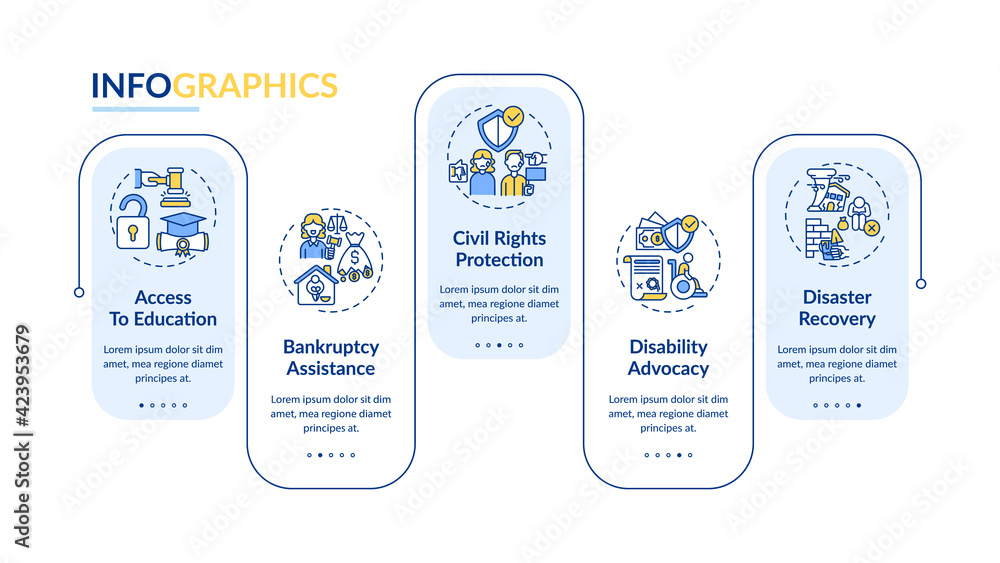 INFOGRAPHICS

Access To Education

Lorem ipsum dolor sit dim amet, mea regione diamet principes at.

Bankruptcy Assistance

Lorem ipsum dolor sit dim amet, mea regione diamet principes at.

Civil Rights Protection

Lorem ipsum dolor sit dim amet, mea regione diamet principes at.

Disability Advocacy

Lorem ipsum dolor sit dim amet, mea regione diamet principes at.

Disaster Recovery

Lorem ipsum dolor sit dim amet, mea regione diamet principes at.

Adobe Stock | #423953679