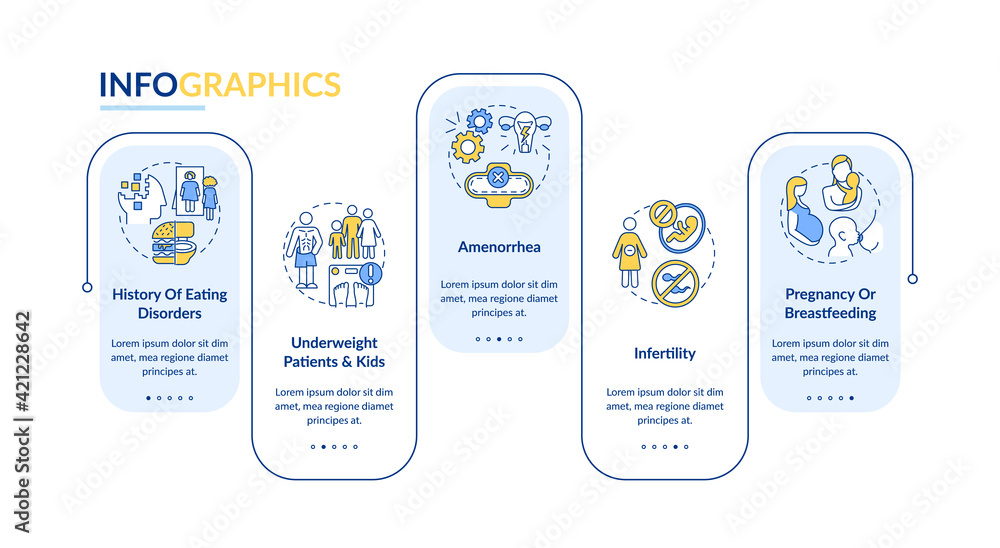 INFOGRAPHICS

History Of Eating Disorders

Lorem ipsum dolor sit dim amet, mea regione diamet principes at.

Underweight Patients & Kids

Lorem ipsum dolor sit dim amet, mea regione diamet principes at.

Amenorrhea

Lorem ipsum dolor sit dim amet, mea regione diamet principes at.

Infertility

Lorem ipsum dolor sit dim amet, mea regione diamet principes at.

Pregnancy Or Breastfeeding

Lorem ipsum dolor sit dim amet, mea regione diamet principes at.

Adobe Stock | #421228642