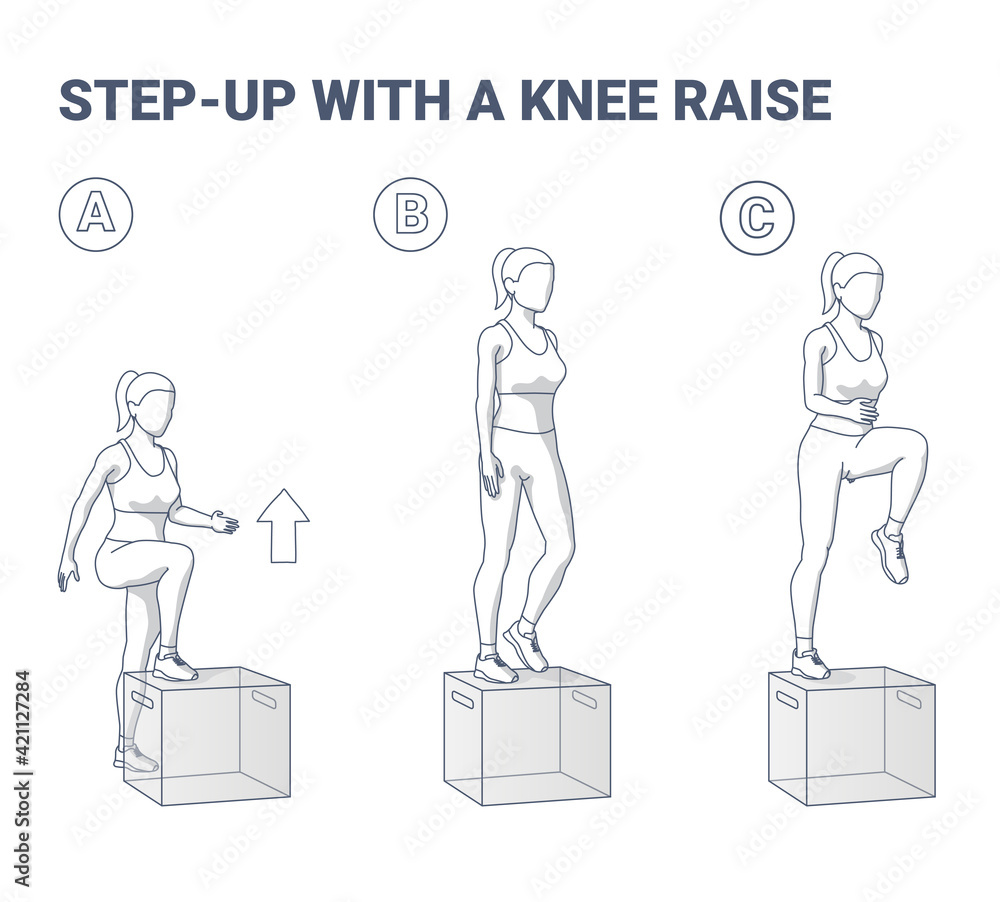 STEP-UP WITH A KNEE RAISE

A

B

C

Adobe Stock | #421127284