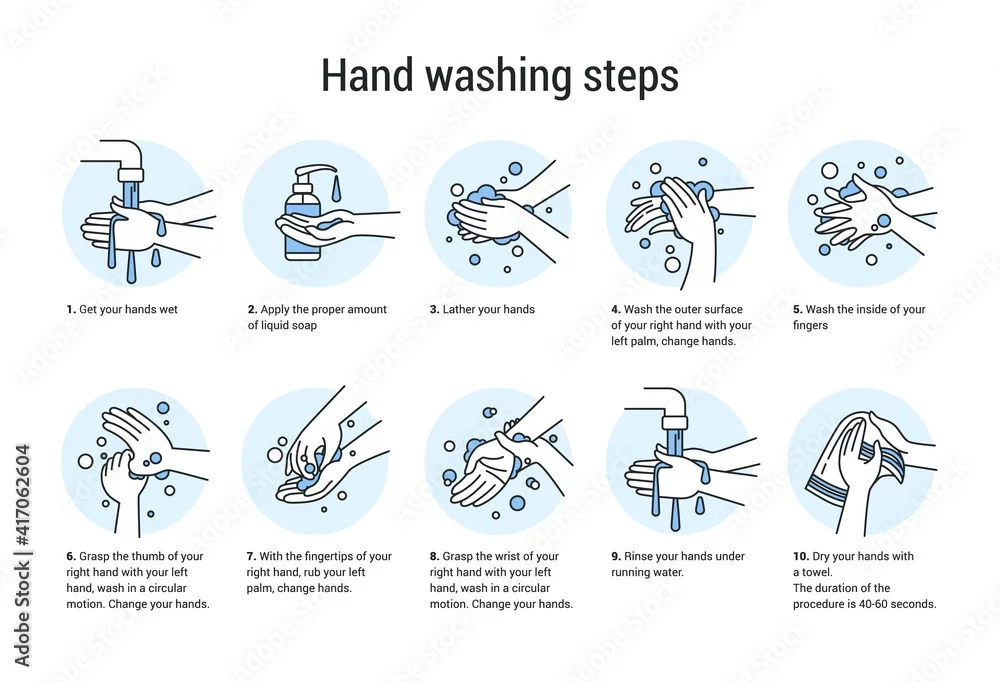 Hand washing steps

1. Get your hands wet

2. Apply the proper amount of liquid soap

3. Lather your hands

4. Wash the outer surface of your right hand with your left palm, change hands.

5. Wash the inside of your fingers

6. Grasp the thumb of your right hand with your left hand, wash in a circular motion. Change your hands.

7. With the fingertips of your right hand, rub your left palm, change hands.

8. Grasp the wrist of your right hand with your left hand, wash in a circular motion. Change your hands.

9. Rinse your hands under running water.

10. Dry your hands with a towel. The duration of the procedure is 40-60 seconds.

Adobe Stock | #417062604