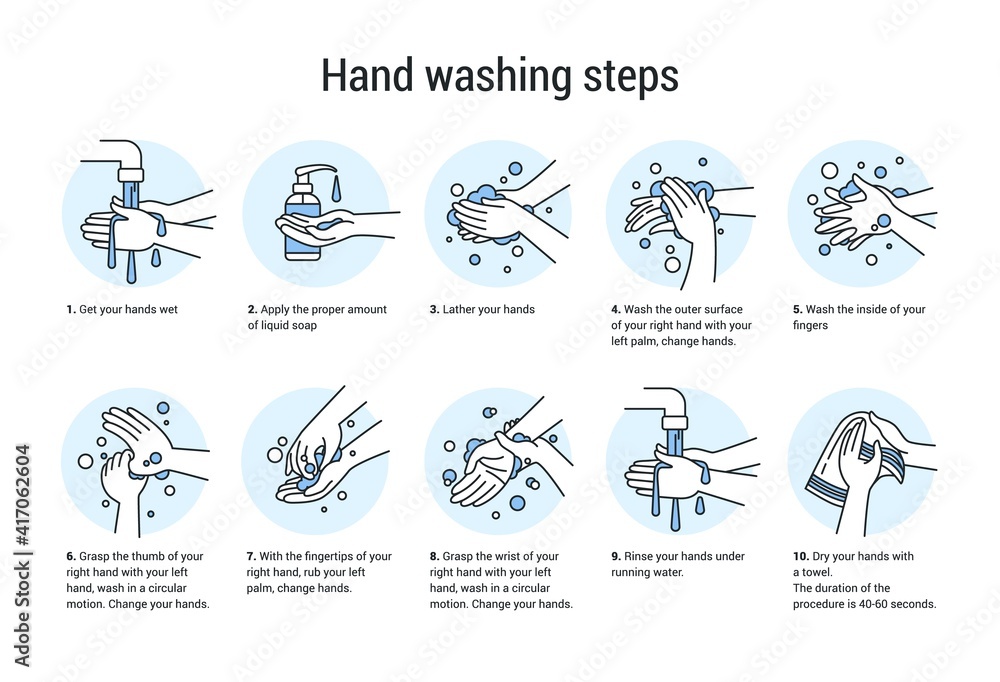 Hand washing steps

1. Get your hands wet

2. Apply the proper amount of liquid soap

3. Lather your hands

4. Wash the outer surface of your right hand with your left palm, change hands.

5. Wash the inside of your fingers

6. Grasp the thumb of your right hand with your left hand, wash in a circular motion. Change your hands.

7. With the fingertips of your right hand, rub your left palm, change hands.

8. Grasp the wrist of your right hand with your left hand, wash in a circular motion. Change your hands.

9. Rinse your hands under running water.

10. Dry your hands with a towel.
The duration of the procedure is 40-60 seconds.

Adobe Stock | #417062604