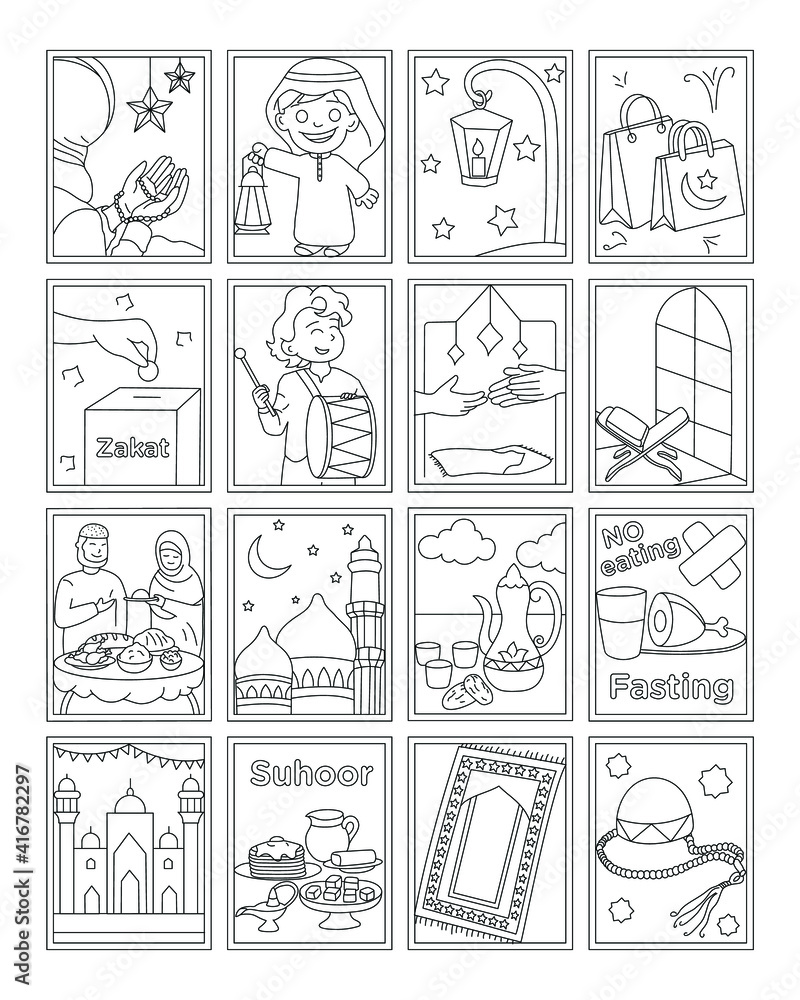 Zakat

NO eating

Fasting

Suhoor

416782297