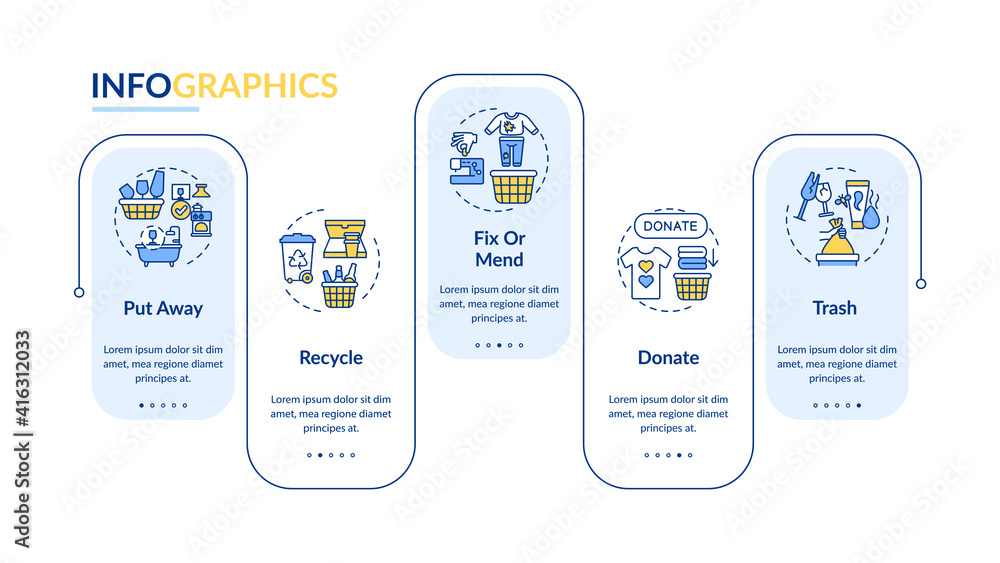 INFOGRAPHICS

Put Away

Lorem ipsum dolor sit dim amet, mea regione diamet principes at.

Recycle

Lorem ipsum dolor sit dim amet, mea regione diamet principes at.

Fix Or Mend

Lorem ipsum dolor sit dim amet, mea regione diamet principes at.

DONATE

Donate

Lorem ipsum dolor sit dim amet, mea regione diamet principes at.

Trash

Lorem ipsum dolor sit dim amet, mea regione diamet principes at.

Adobe Stock | #416312033