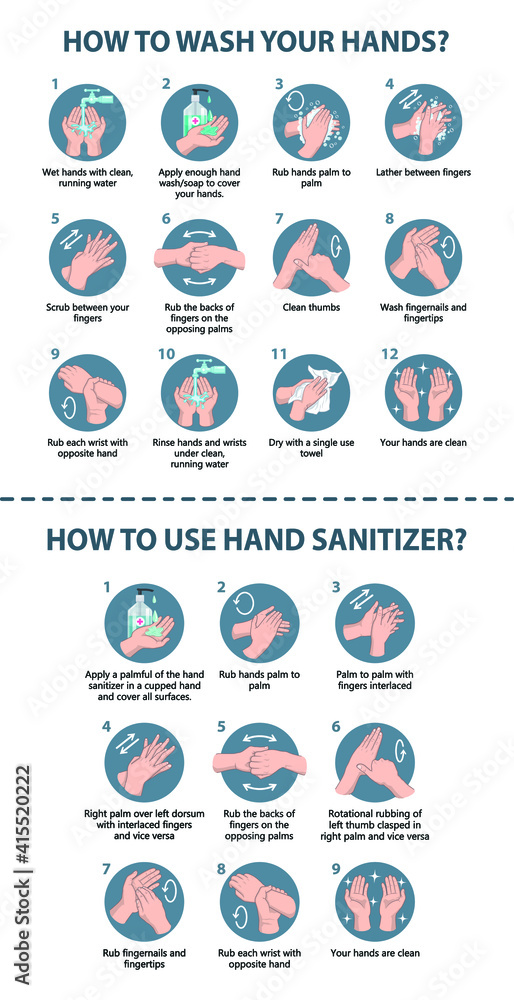 HOW TO WASH YOUR HANDS?

1
Wet hands with clean, running water

2
Apply enough hand wash/soap to cover your hands.

3
Rub hands palm to palm

4
Lather between fingers

5
Scrub between your fingers

6
Rub the backs of fingers on the opposing palms

7
Clean thumbs

8
Wash fingernails and fingertips

9
Rub each wrist with opposite hand

10
Rinse hands and wrists under clean, running water

11
Dry with a single use towel

12
Your hands are clean

HOW TO USE HAND SANITIZER?

1
Apply a palmful of the hand sanitizer in a cupped hand and cover all surfaces.

2
Rub hands palm to palm

3
Palm to palm with fingers interlaced

4
Right palm over left dorsum with interlaced fingers and vice versa

5
Rub the backs of fingers on the opposing palms

6
Rotational rubbing of left thumb clasped in right palm and vice versa

7
Rub fingernails and fingertips

8
Rub each wrist with opposite hand

9
Your hands are clean

Adobe Stock | #415520222