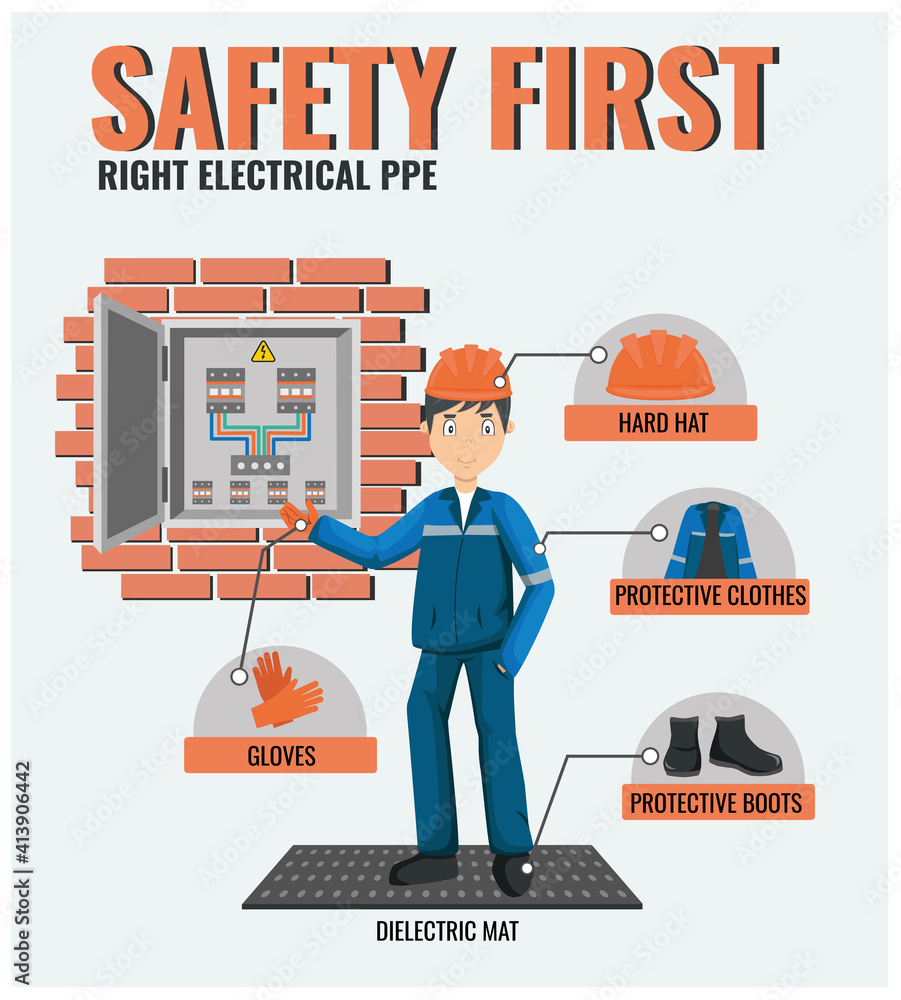 SAFETY FIRST
RIGHT ELECTRICAL PPE

HARD HAT

PROTECTIVE CLOTHES

GLOVES

PROTECTIVE BOOTS

DIELECTRIC MAT

Adobe Stock | #413906442