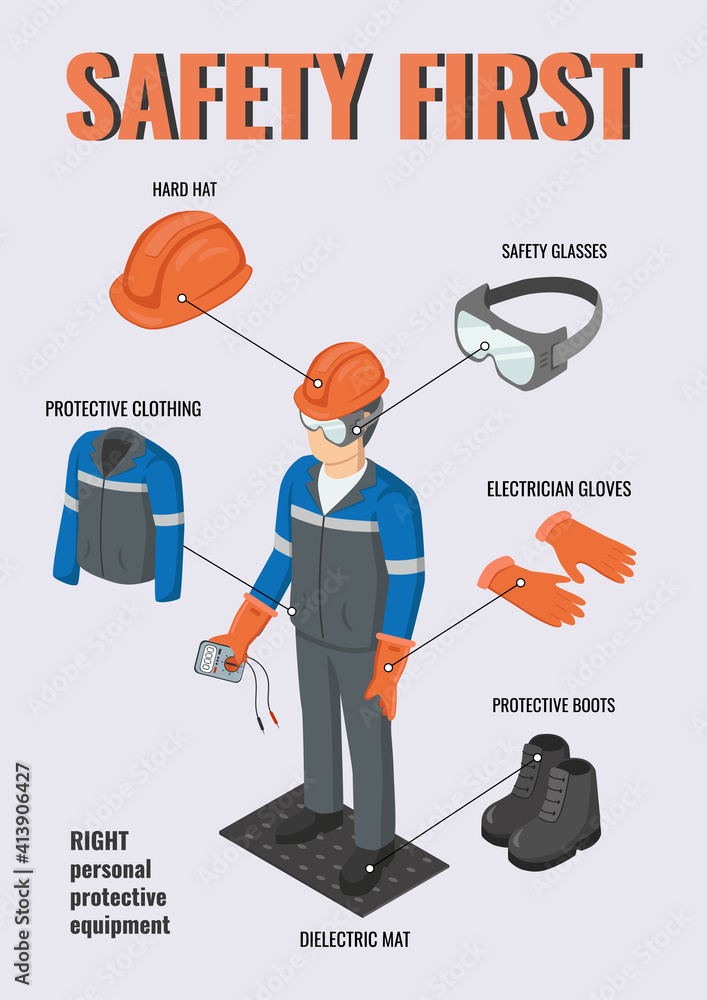 SAFETY FIRST

HARD HAT

SAFETY GLASSES

PROTECTIVE CLOTHING

ELECTRICIAN GLOVES

PROTECTIVE BOOTS

RIGHT personal protective equipment

DIELECTRIC MAT

Adobe Stock | #413906427