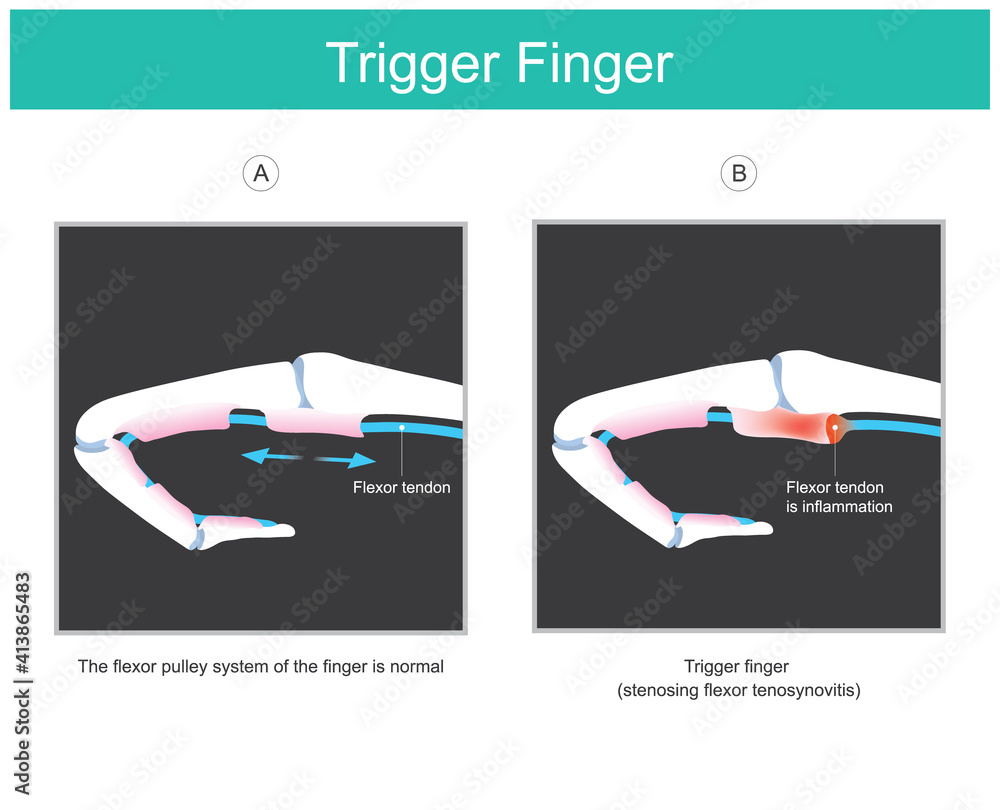 Trigger Finger

A

Flexor tendon

The flexor pulley system of the finger is normal

B

Flexor tendon is inflammation

Trigger finger (stenosing flexor tenosynovitis)

Adobe Stock | #413865483