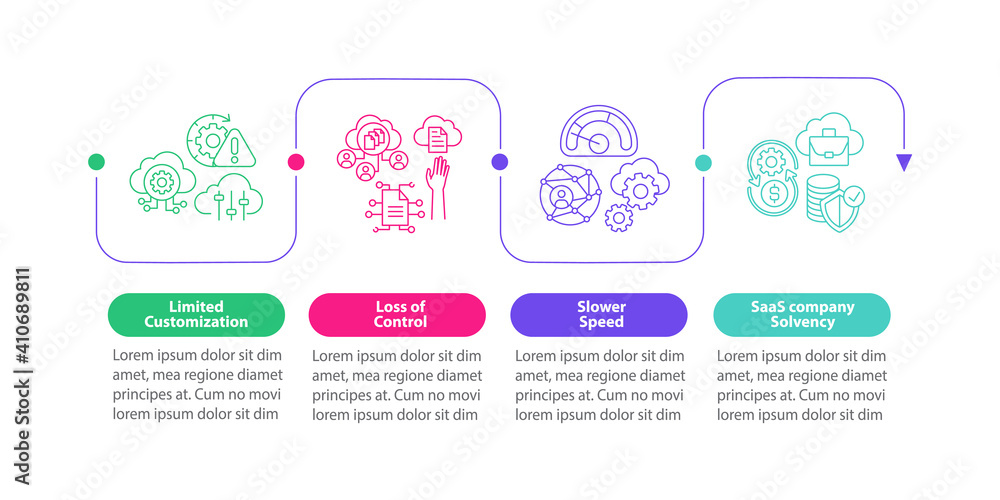 Limited Customization

Lorem ipsum dolor sit dim amet, mea regione diamet principes at. Cum no movi lorem ipsum dolor sit dim

Loss of Control

Lorem ipsum dolor sit dim amet, mea regione diamet principes at. Cum no movi lorem ipsum dolor sit dim

Slower Speed

Lorem ipsum dolor sit dim amet, mea regione diamet principes at. Cum no movi lorem ipsum dolor sit dim

SaaS company Solvency

Lorem ipsum dolor sit dim amet, mea regione diamet principes at. Cum no movi lorem ipsum dolor sit dim

Adobe Stock | #410689811