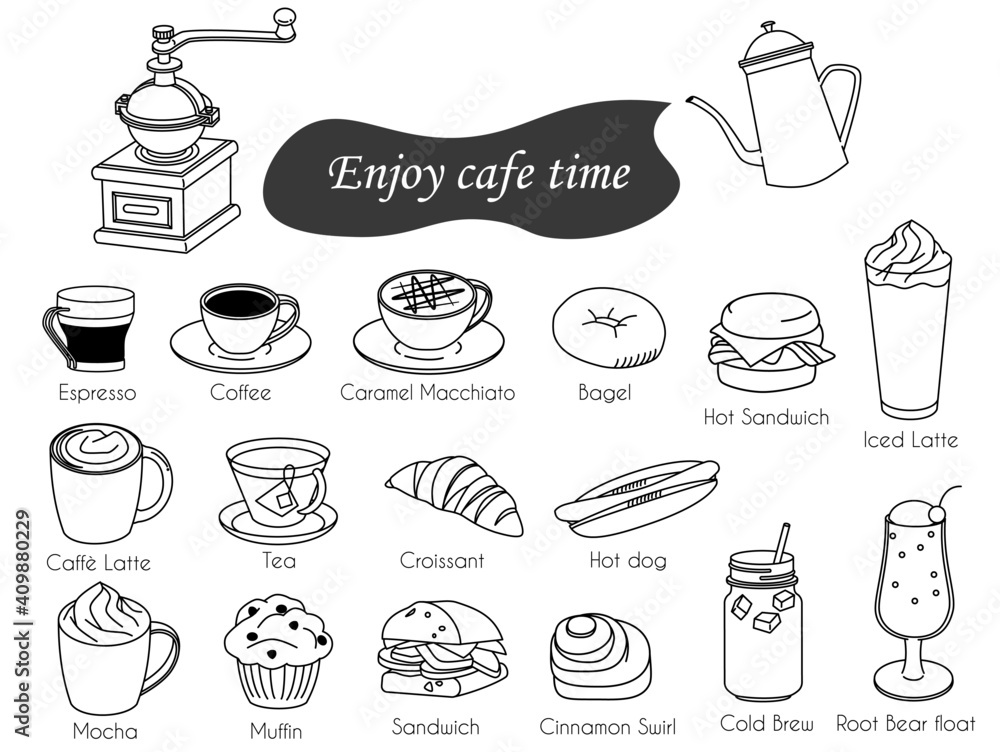 Enjoy cafe time

Espresso
Coffee
Caramel Macchiato
Bagel
Hot Sandwich
Iced Latte

Caffè Latte
Tea
Croissant
Hot dog

Mocha
Muffin
Sandwich
Cinnamon Swirl
Cold Brew
Root Bear float

Adobe Stock | #409880229