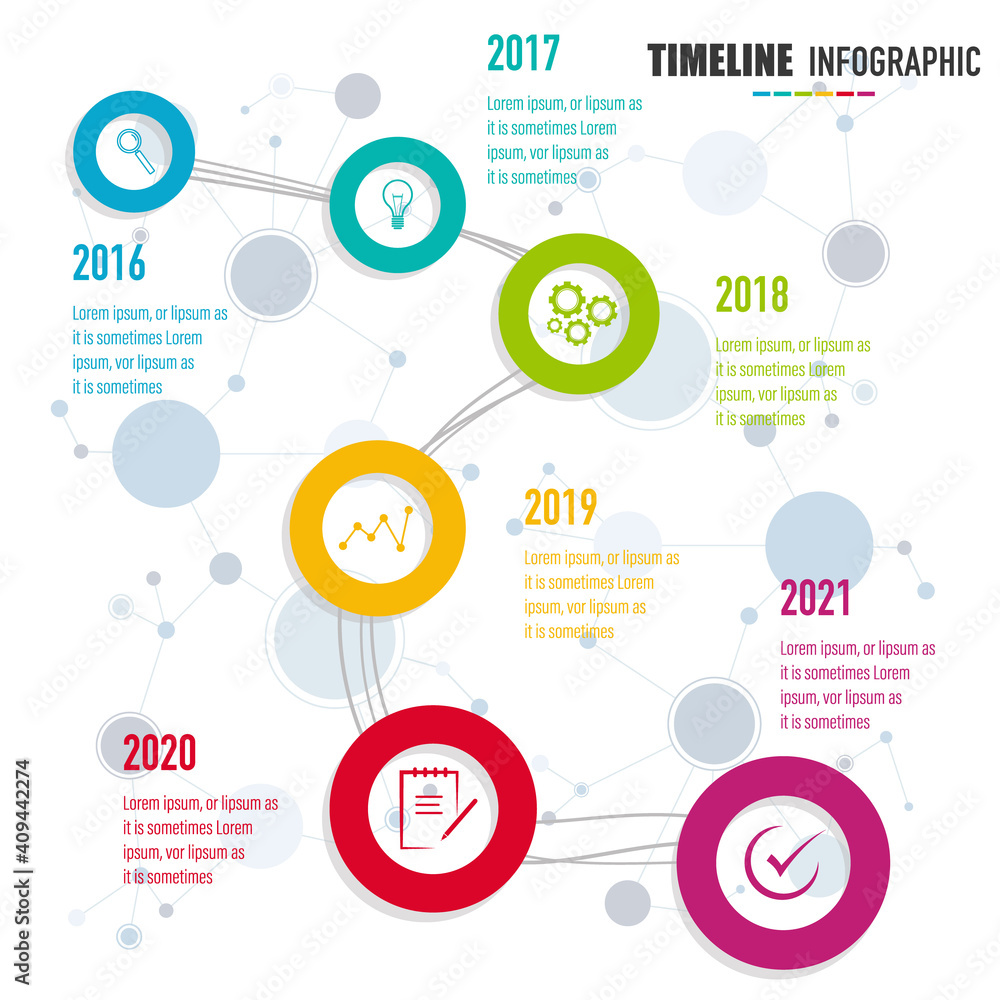 TIMELINE INFOGRAPHIC

2016
Lorem ipsum, or lipsum as it is sometimes Lorem ipsum, vor lipsum as it is sometimes

2017
Lorem ipsum, or lipsum as it is sometimes Lorem ipsum, vor lipsum as it is sometimes

2018
Lorem ipsum, or lipsum as it is sometimes Lorem ipsum, vor lipsum as it is sometimes

2019
Lorem ipsum, or lipsum as it is sometimes Lorem ipsum, vor lipsum as it is sometimes

2020
Lorem ipsum, or lipsum as it is sometimes Lorem ipsum, vor lipsum as it is sometimes

2021
Lorem ipsum, or lipsum as it is sometimes Lorem ipsum, vor lipsum as it is sometimes

Adobe Stock | #409442274