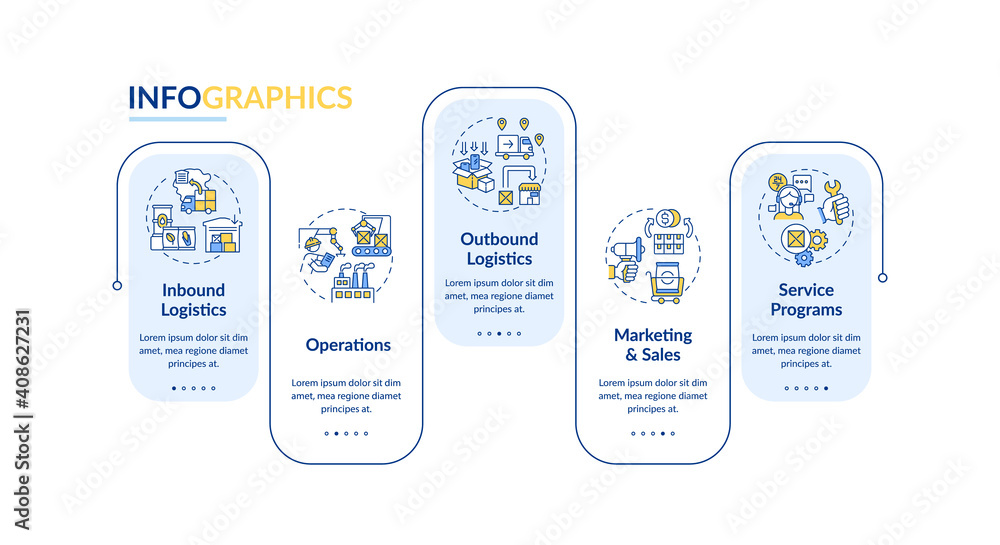 INFOGRAPHICS

Inbound Logistics

Lorem ipsum dolor sit dim amet, mea regione diamet principes at.

Operations

Lorem ipsum dolor sit dim amet, mea regione diamet principes at.

Outbound Logistics

Lorem ipsum dolor sit dim amet, mea regione diamet principes at.

Marketing & Sales

Lorem ipsum dolor sit dim amet, mea regione diamet principes at.

Service Programs

Lorem ipsum dolor sit dim amet, mea regione diamet principes at.

Adobe Stock | #408627231