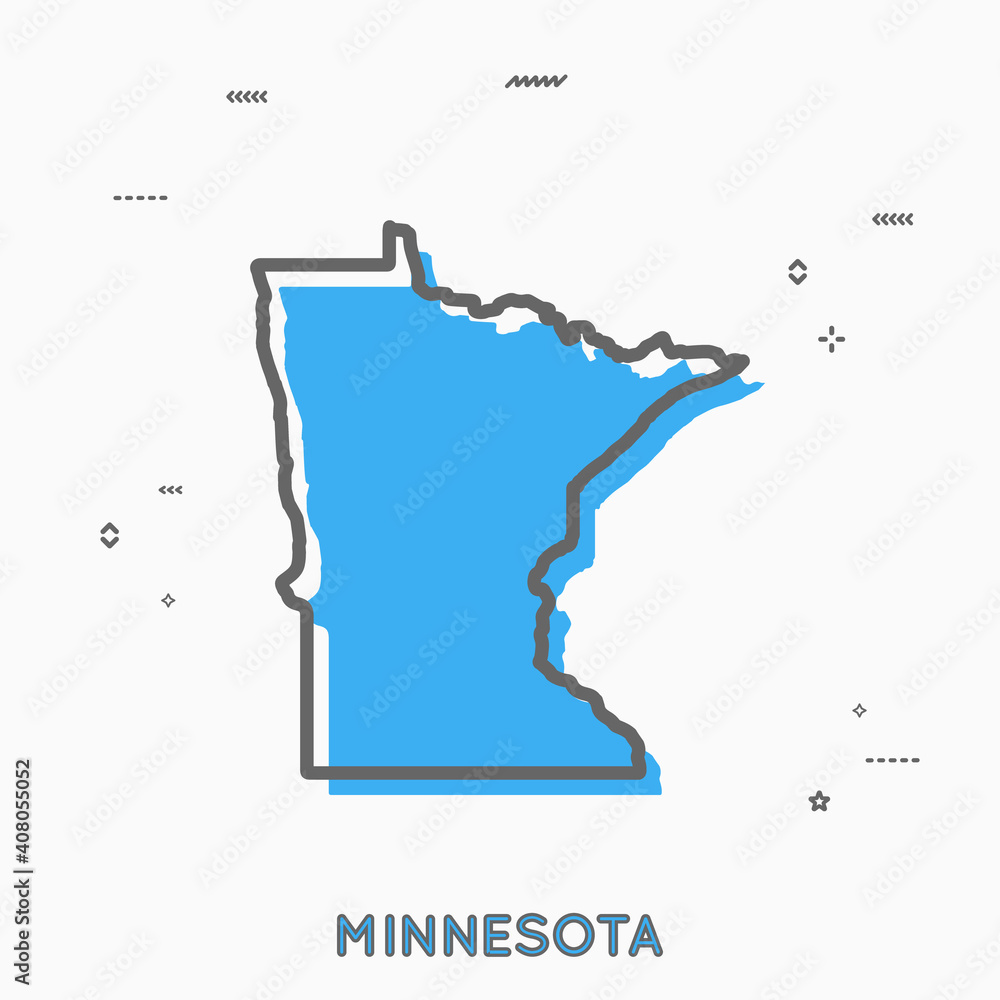 MINNESOTA

Adobe Stock | #408055052