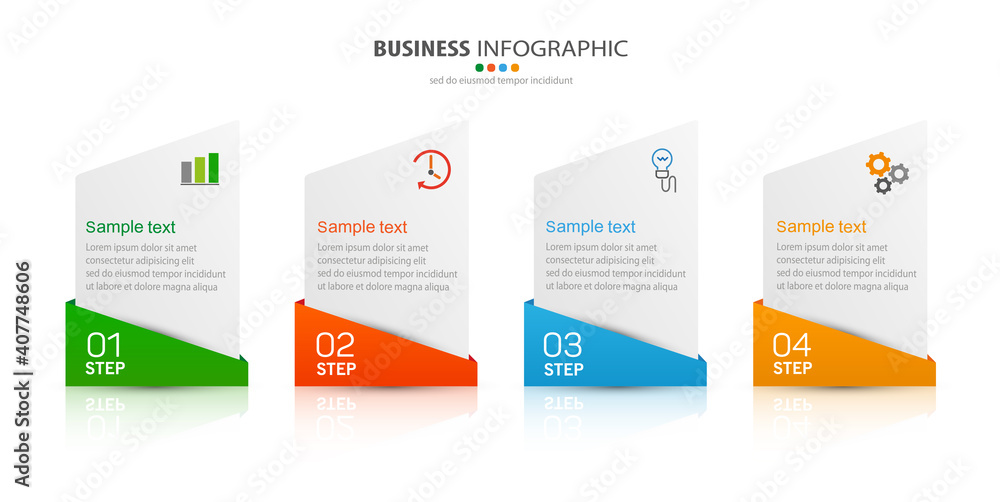 BUSINESS INFOGRAPHIC

sed do eiusmod tempor incididunt

Sample text
Lorem ipsum dolor sit amet consectetur adipisicing elit sed do eiusmod tempor incididunt ut labore et dolore magna aliqua

01
STEP

Sample text
Lorem ipsum dolor sit amet consectetur adipisicing elit sed do eiusmod tempor incididunt ut labore et dolore magna aliqua

02
STEP

Sample text
Lorem ipsum dolor sit amet consectetur adipisicing elit sed do eiusmod tempor incididunt ut labore et dolore magna aliqua

03
STEP

Sample text
Lorem ipsum dolor sit amet consectetur adipisicing elit sed do eiusmod tempor incididunt ut labore et dolore magna aliqua

04
STEP

Adobe Stock | #407748606