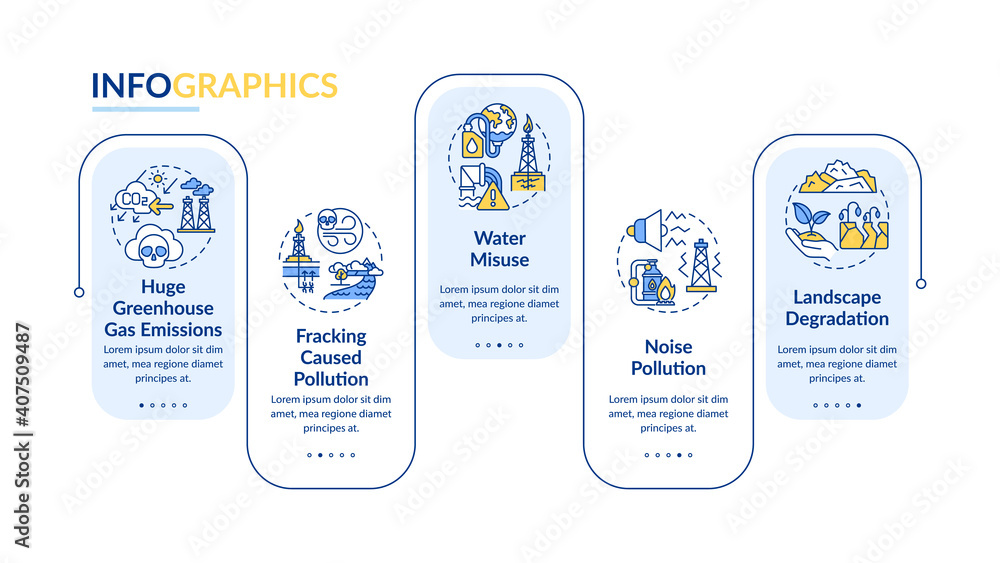 INFOGRAPHICS

$CO_2$

Huge Greenhouse Gas Emissions

Lorem ipsum dolor sit dim amet, mea regione diamet principes at.

Fracking Caused Pollution

Lorem ipsum dolor sit dim amet, mea regione diamet principes at.

Water Misuse

Lorem ipsum dolor sit dim amet, mea regione diamet principes at.

Noise Pollution

Lorem ipsum dolor sit dim amet, mea regione diamet principes at.

Landscape Degradation

Lorem ipsum dolor sit dim amet, mea regione diamet principes at.

Adobe Stock | #407509487