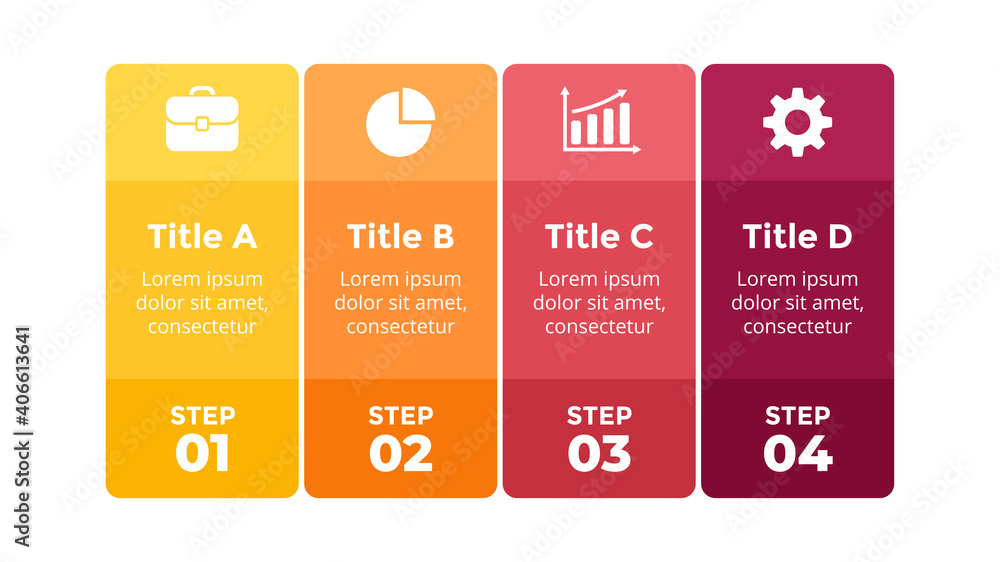 Title A

Lorem ipsum dolor sit amet, consectetur

STEP 01

Title B

Lorem ipsum dolor sit amet, consectetur

STEP 02

Title C

Lorem ipsum dolor sit amet, consectetur

STEP 03

Title D

Lorem ipsum dolor sit amet, consectetur

STEP 04

Adobe Stock | #406613641