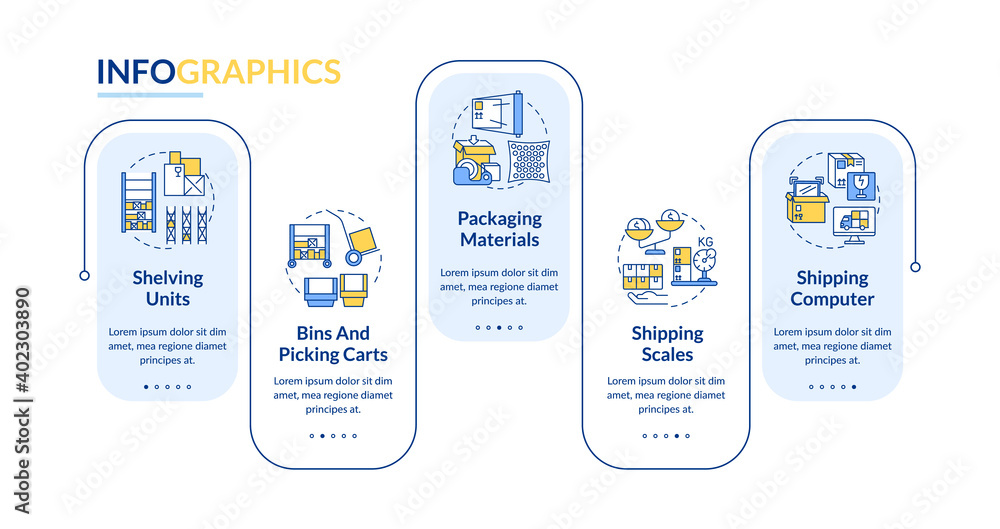 INFOGRAPHICS

Shelving Units

Lorem ipsum dolor sit dim amet, mea regione diamet principes at.

Bins And Picking Carts

Lorem ipsum dolor sit dim amet, mea regione diamet principes at.

Packaging Materials

Lorem ipsum dolor sit dim amet, mea regione diamet principes at.

KG

Shipping Scales

Lorem ipsum dolor sit dim amet, mea regione diamet principes at.

Shipping Computer

Lorem ipsum dolor sit dim amet, mea regione diamet principes at.

Adobe Stock | #402303890