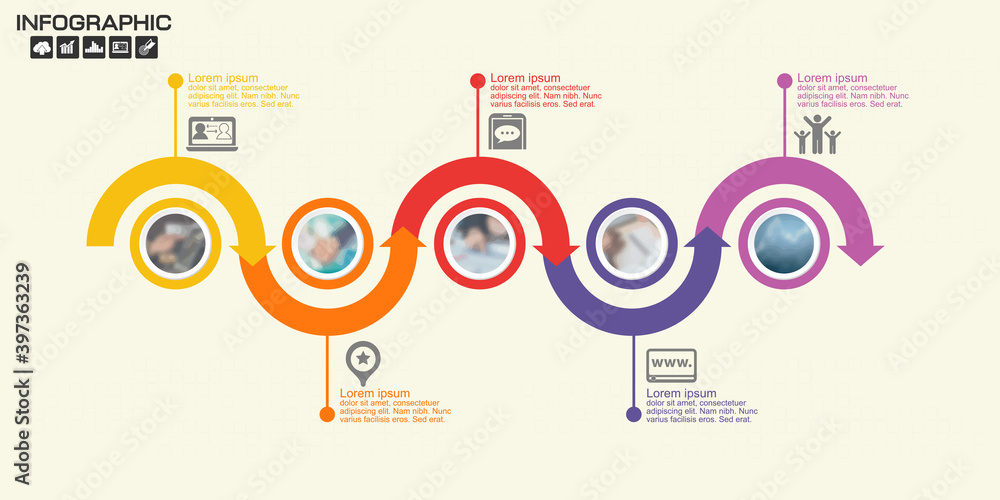 INFOGRAPHIC

Lorem ipsum
dolor sit amet, consectetuer adipiscing elit. Nam nibh. Nunc varius facilisis eros. Sed erat.

Lorem ipsum
dolor sit amet, consectetuer adipiscing elit. Nam nibh. Nunc varius facilisis eros. Sed erat.

Lorem ipsum
dolor sit amet, consectetuer adipiscing elit. Nam nibh. Nunc varius facilisis eros. Sed erat.

Lorem ipsum
dolor sit amet, consectetuer adipiscing elit. Nam nibh. Nunc varius facilisis eros. Sed erat.

www.

Lorem ipsum
dolor sit amet, consectetuer adipiscing elit. Nam nibh. Nunc varius facilisis eros. Sed erat.

Adobe Stock | #397363239