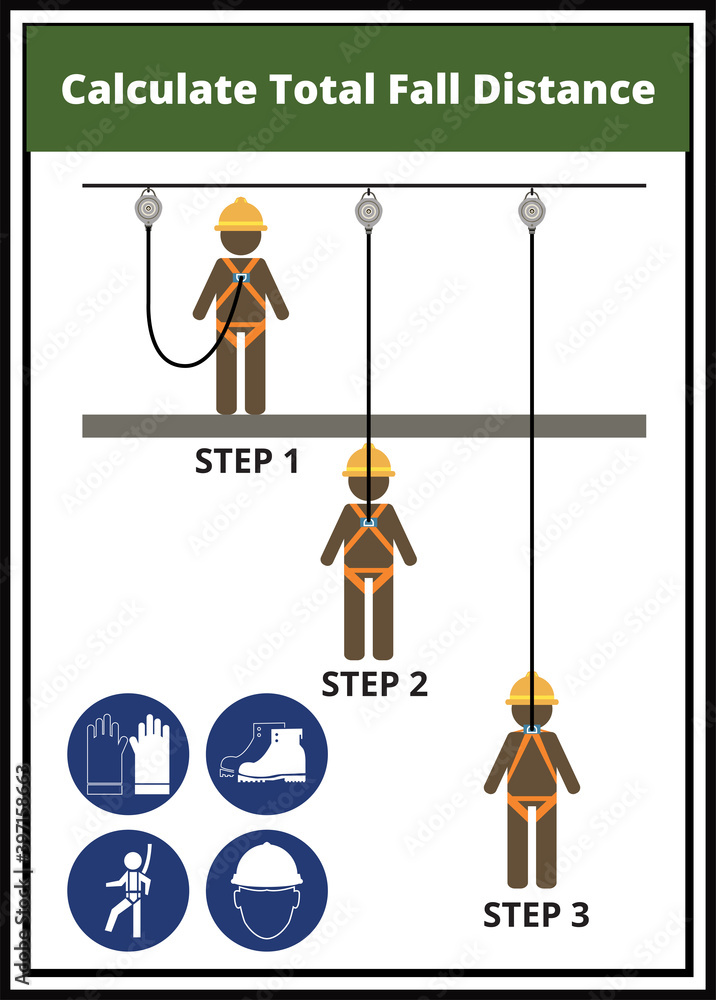 Calculate Total Fall Distance

STEP 1

STEP 2

STEP 3

Adobe Stock | #397158663