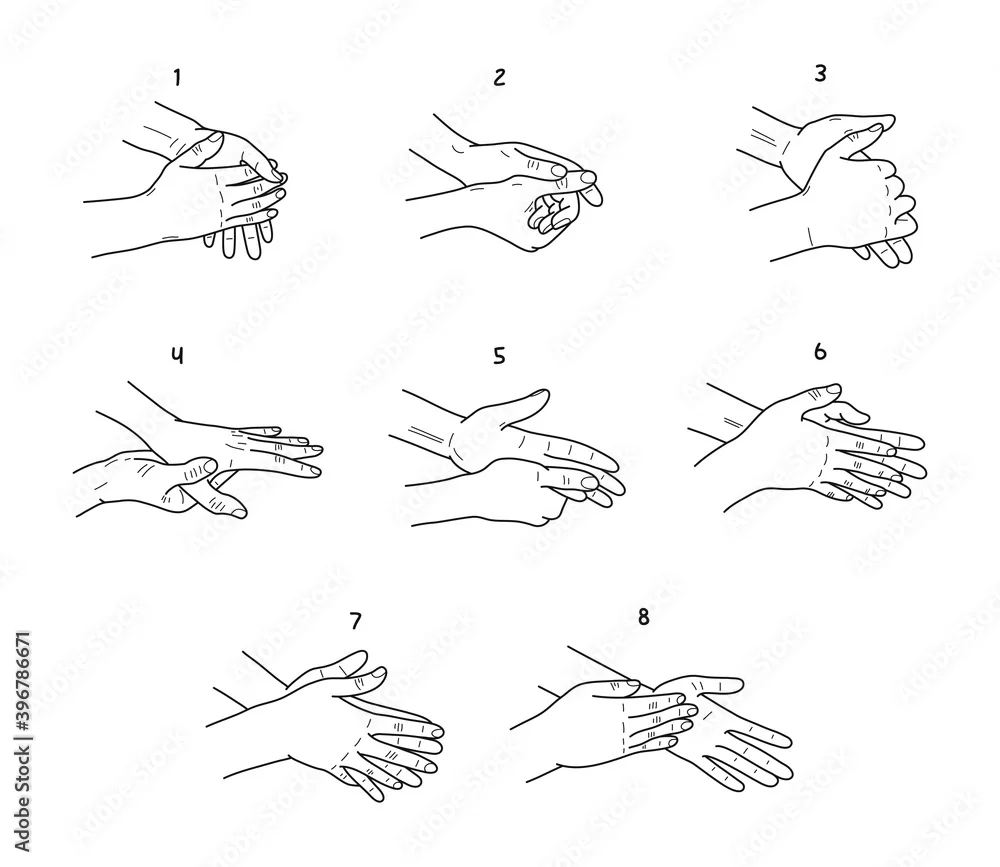 1
2
3
4
5
6
7
8
#396786671