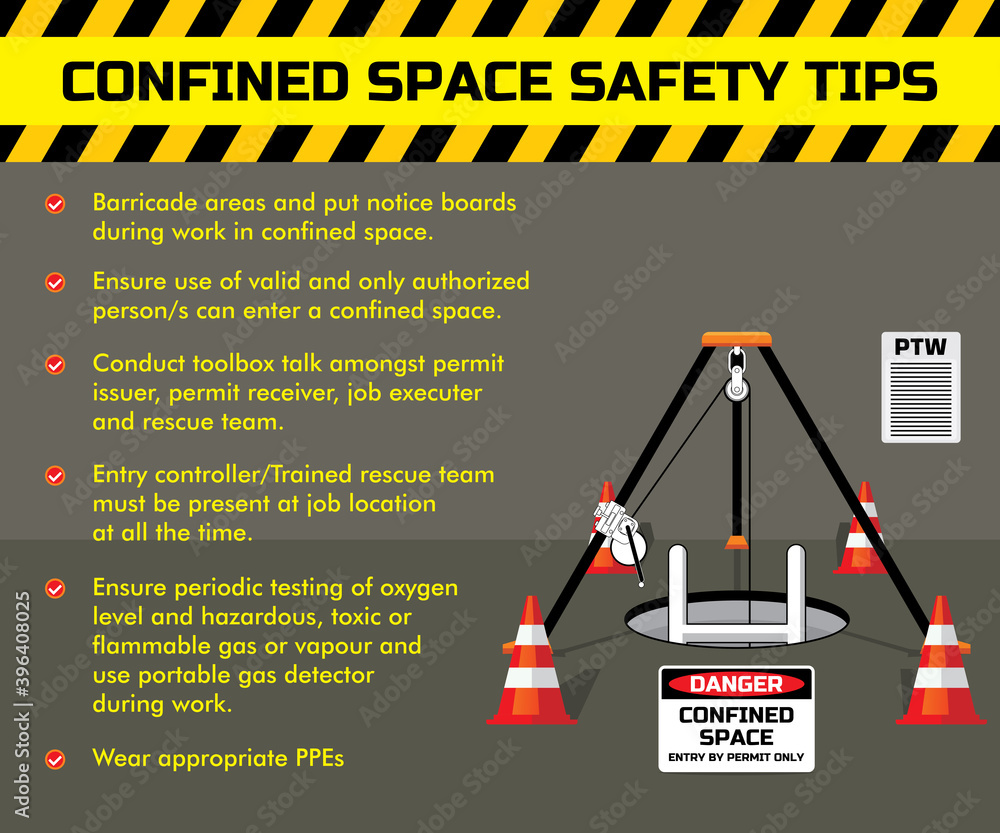 CONFINED SPACE SAFETY TIPS

Barricade areas and put notice boards during work in confined space.

Ensure use of valid and only authorized person/s can enter a confined space.

Conduct toolbox talk amongst permit issuer, permit receiver, job executer and rescue team.

Entry controller/Trained rescue team must be present at job location at all the time.

Ensure periodic testing of oxygen level and hazardous, toxic or flammable gas or vapour and use portable gas detector during work.

Wear appropriate PPEs

PTW

DANGER
CONFINED SPACE
ENTRY BY PERMIT ONLY

Adobe Stock | #396408025