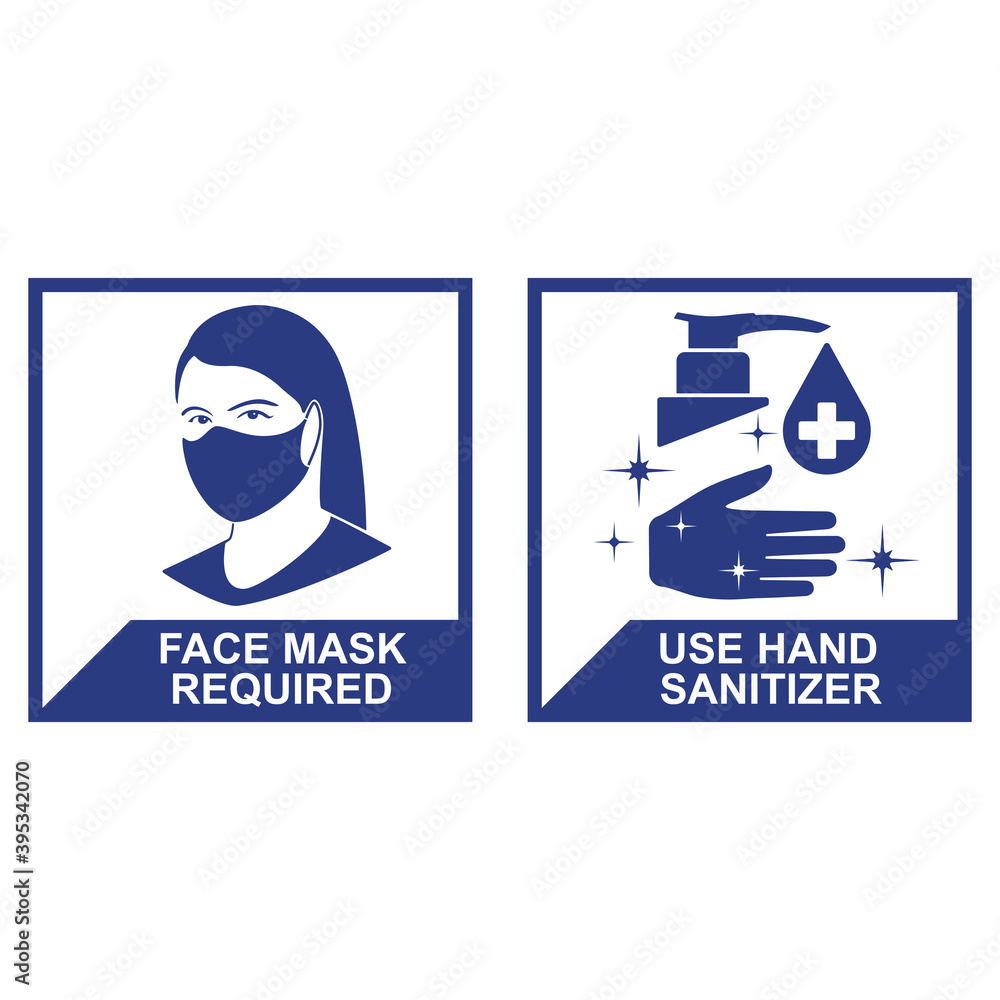 FACE MASK REQUIRED

USE HAND SANITIZER

Adobe Stock | #395342070