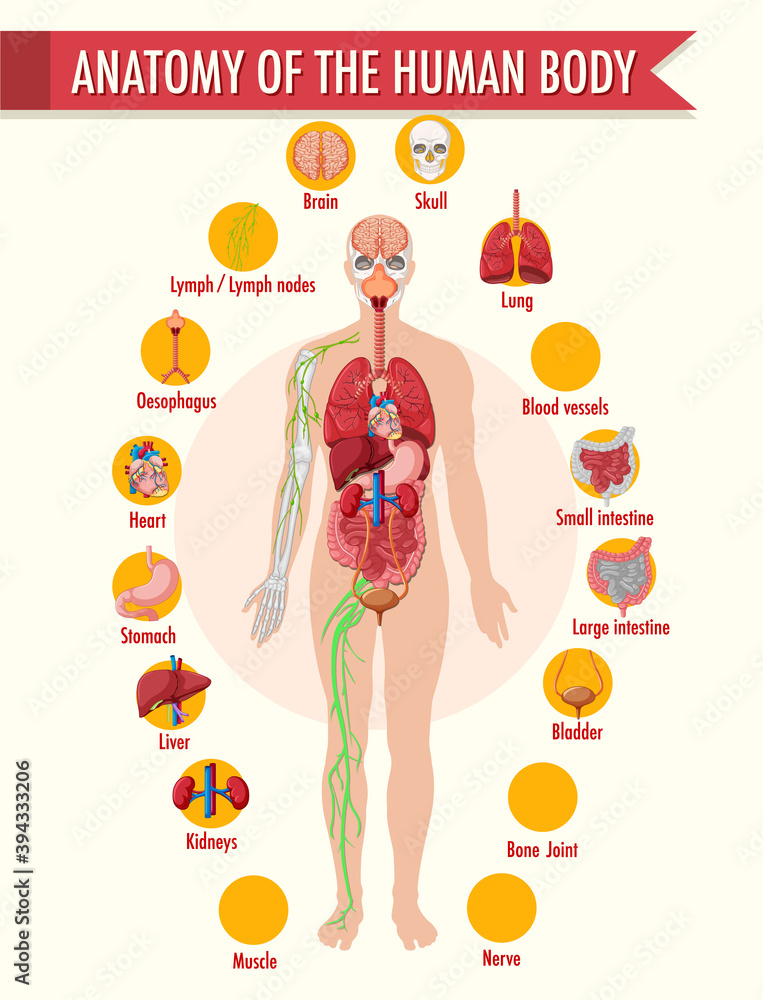 ANATOMY OF THE HUMAN BODY

Brain

Skull

Lymph / Lymph nodes

Lung

Oesophagus

Blood vessels

Heart

Small intestine

Stomach

Large intestine

Liver

Bladder

Kidneys

Bone Joint

Muscle

Nerve

Adobe Stock | #394333206