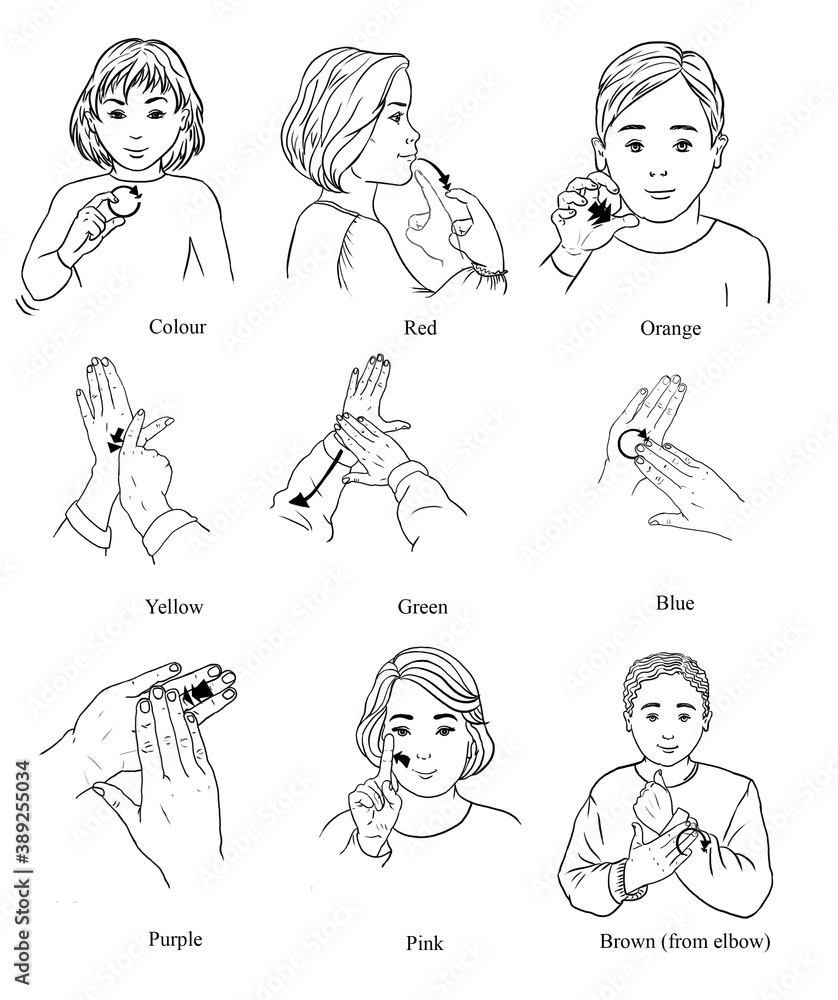 Colour

Red

Orange

Yellow

Green

Blue

Purple

Pink

Brown (from elbow)

Adobe Stock | #389255034