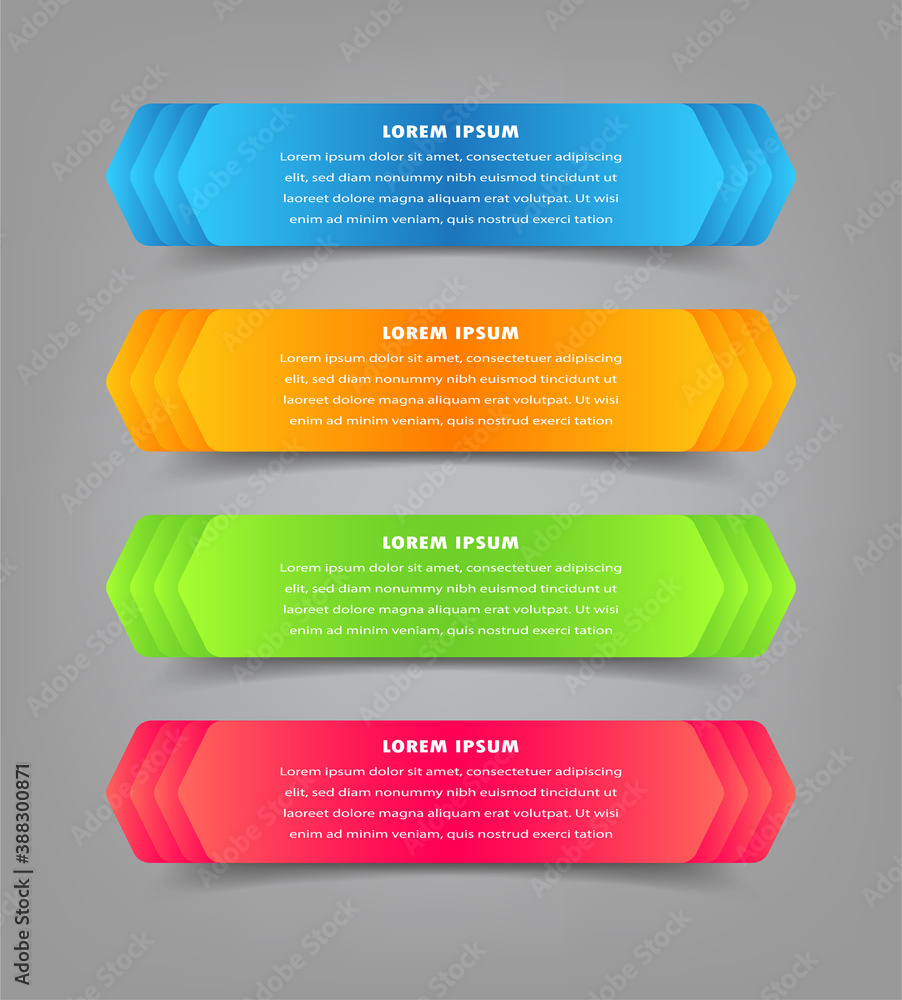 LOREM IPSUM
Lorem ipsum dolor sit amet, consectetuer adipiscing elit, sed diam nonummy nibh euismod tincidunt ut laoreet dolore magna aliquam erat volutpat. Ut wisi enim ad minim veniam, quis nostrud exerci tation

LOREM IPSUM
Lorem ipsum dolor sit amet, consectetuer adipiscing elit, sed diam nonummy nibh euismod tincidunt ut laoreet dolore magna aliquam erat volutpat. Ut wisi enim ad minim veniam, quis nostrud exerci tation

LOREM IPSUM
Lorem ipsum dolor sit amet, consectetuer adipiscing elit, sed diam nonummy nibh euismod tincidunt ut laoreet dolore magna aliquam erat volutpat. Ut wisi enim ad minim veniam, quis nostrud exerci tation

LOREM IPSUM
Lorem ipsum dolor sit amet, consectetuer adipiscing elit, sed diam nonummy nibh euismod tincidunt ut laoreet dolore magna aliquam erat volutpat. Ut wisi enim ad minim veniam, quis nostrud exerci tation

Adobe Stock | #388300871