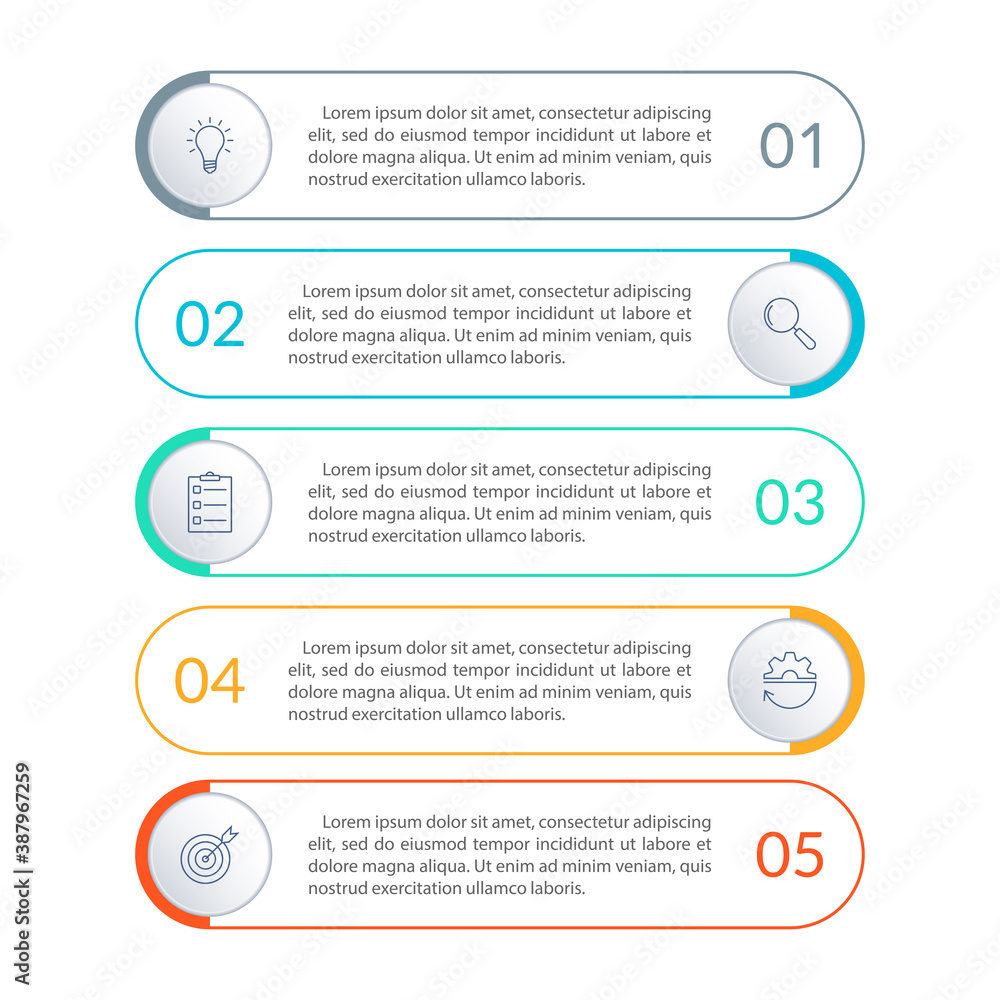 Lorem ipsum dolor sit amet, consectetur adipiscing elit, sed do eiusmod tempor incididunt ut labore et dolore magna aliqua. Ut enim ad minim veniam, quis nostrud exercitation ullamco laboris.

01

02

Lorem ipsum dolor sit amet, consectetur adipiscing elit, sed do eiusmod tempor incididunt ut labore et dolore magna aliqua. Ut enim ad minim veniam, quis nostrud exercitation ullamco laboris.

Lorem ipsum dolor sit amet, consectetur adipiscing elit, sed do eiusmod tempor incididunt ut labore et dolore magna aliqua. Ut enim ad minim veniam, quis nostrud exercitation ullamco laboris.

03

04

Lorem ipsum dolor sit amet, consectetur adipiscing elit, sed do eiusmod tempor incididunt ut labore et dolore magna aliqua. Ut enim ad minim veniam, quis nostrud exercitation ullamco laboris.

Lorem ipsum dolor sit amet, consectetur adipiscing elit, sed do eiusmod tempor incididunt ut labore et dolore magna aliqua. Ut enim ad minim veniam, quis nostrud exercitation ullamco laboris.

05

Adobe Stock | #387967259