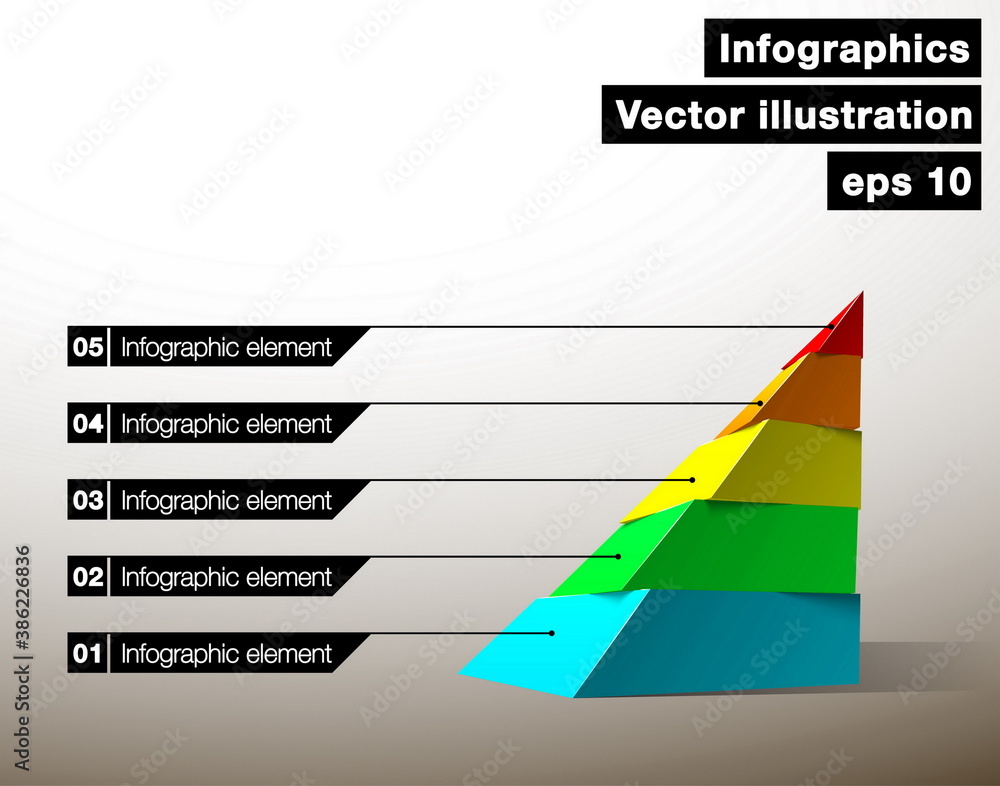 Infographics
Vector illustration
eps 10

05 Infographic element
04 Infographic element
03 Infographic element
02 Infographic element
01 Infographic element

Adobe Stock | #386226836