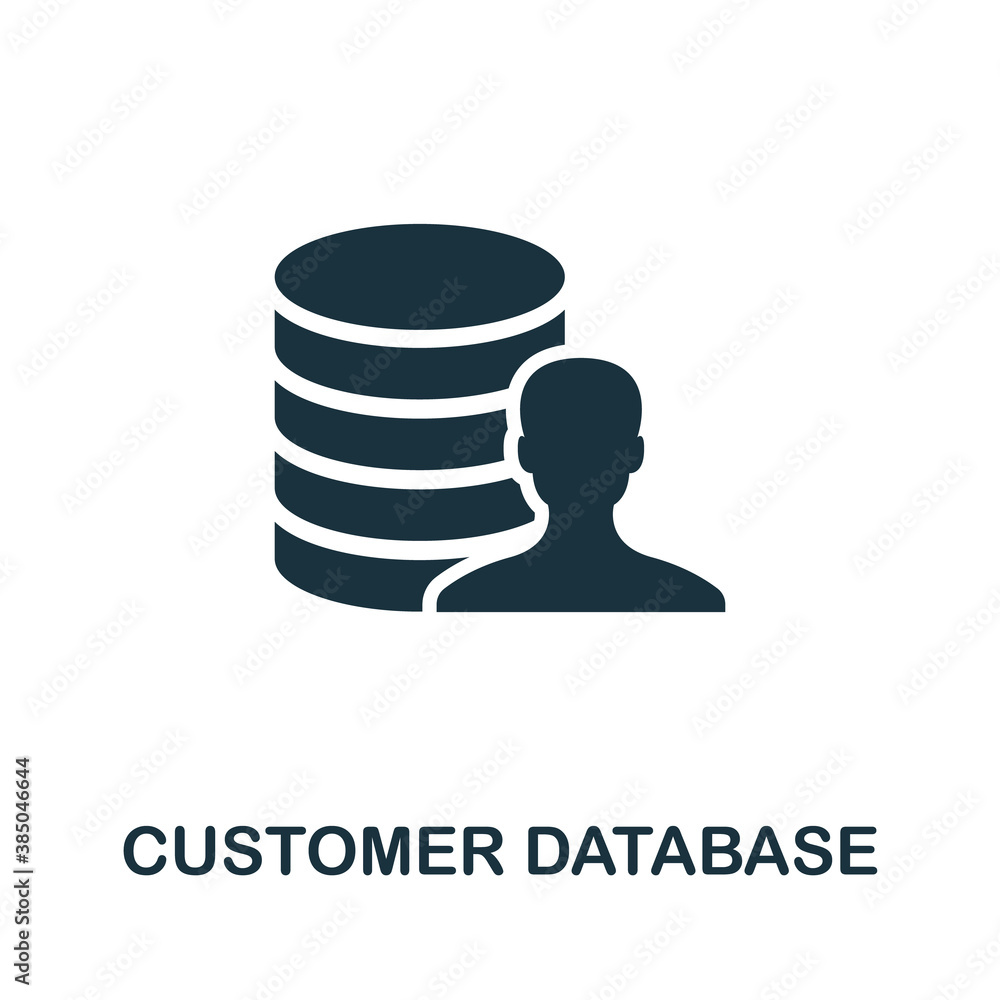 CUSTOMER DATABASE

Adobe Stock | #385046644