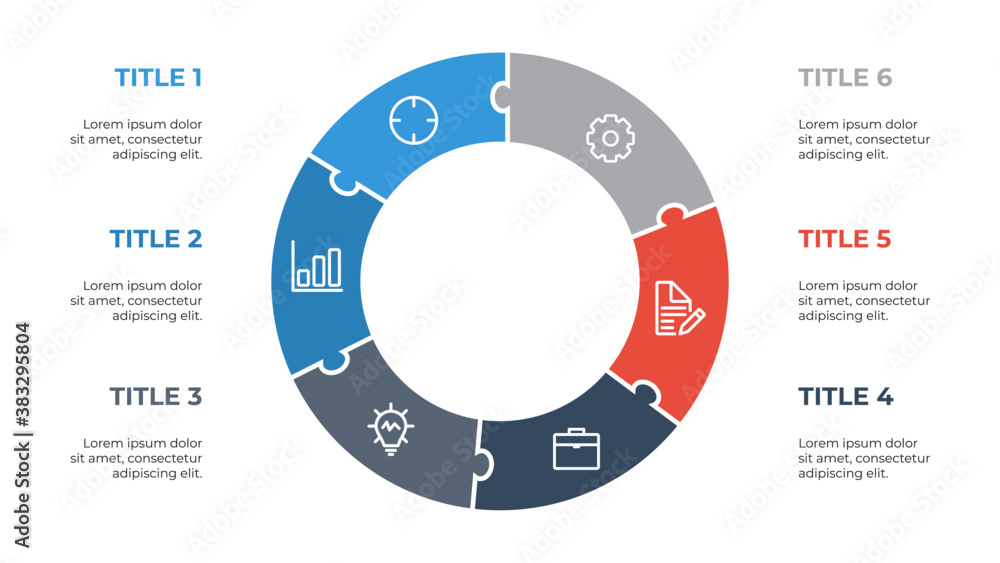 TITLE 1

Lorem ipsum dolor sit amet, consectetur adipiscing elit.

TITLE 2

Lorem ipsum dolor sit amet, consectetur adipiscing elit.

TITLE 3

Lorem ipsum dolor sit amet, consectetur adipiscing elit.

TITLE 6

Lorem ipsum dolor sit amet, consectetur adipiscing elit.

TITLE 5

Lorem ipsum dolor sit amet, consectetur adipiscing elit.

TITLE 4

Lorem ipsum dolor sit amet, consectetur adipiscing elit.

Adobe Stock | #383295804