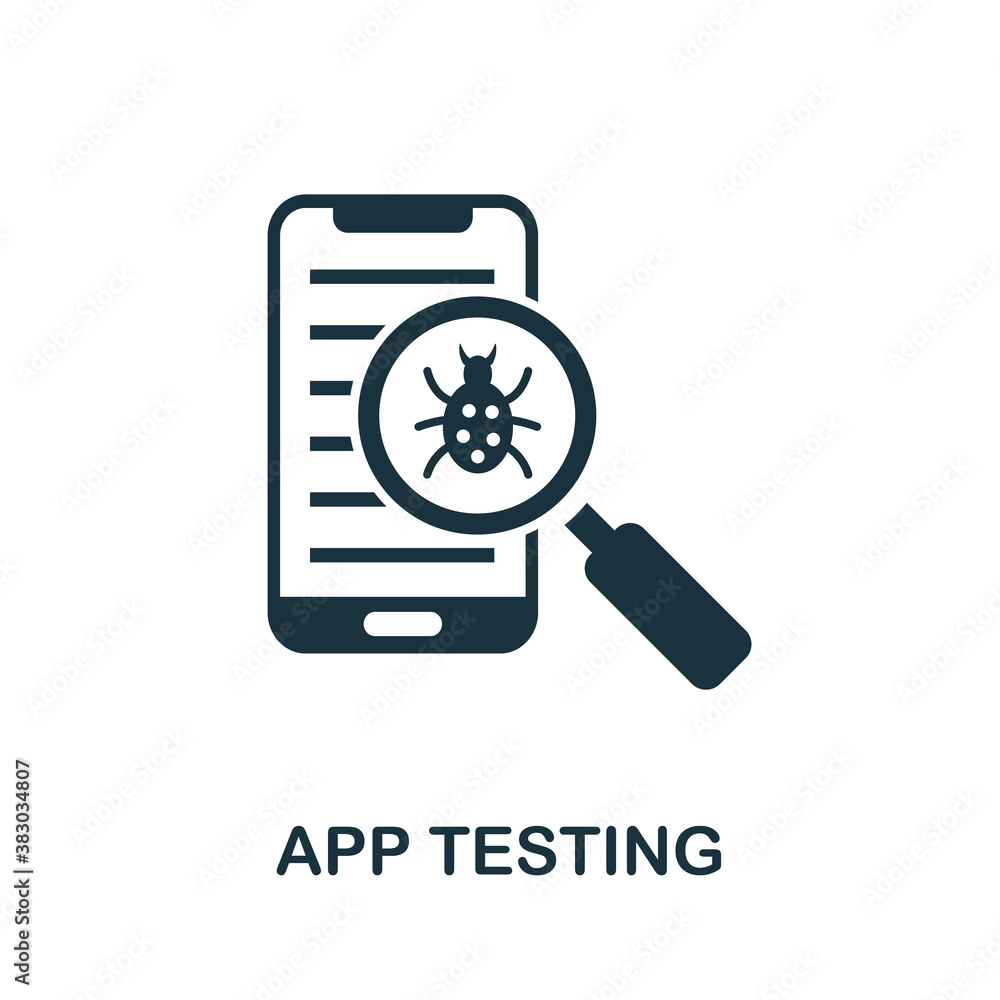 APP TESTING

Adobe Stock | #383034807