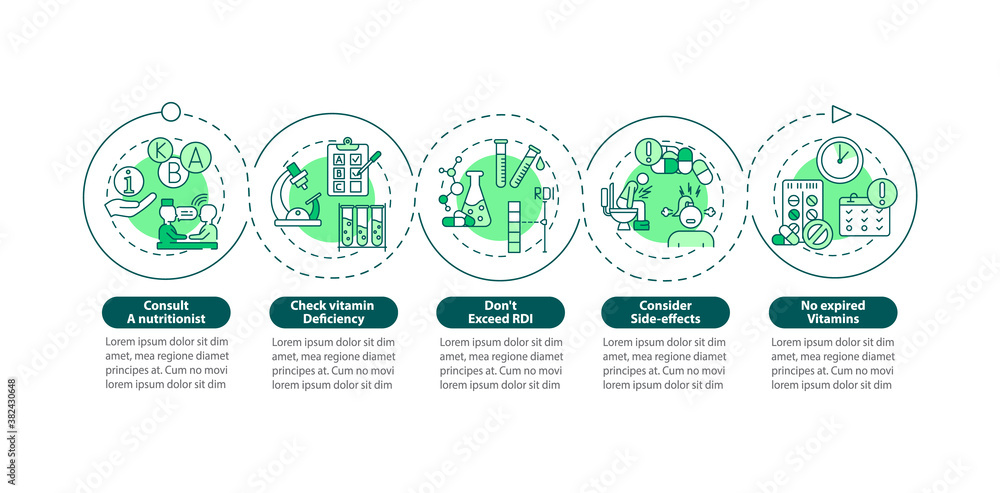 K
B
A
i
A
B
C
RDI

Consult A nutritionist

Lorem ipsum dolor sit dim amet, mea regione diamet principes at. Cum no movi lorem ipsum dolor sit dim

Check vitamin Deficiency

Lorem ipsum dolor sit dim amet, mea regione diamet principes at. Cum no movi lorem ipsum dolor sit dim

Don't Exceed RDI

Lorem ipsum dolor sit dim amet, mea regione diamet principes at. Cum no movi lorem ipsum dolor sit dim

Consider Side-effects

Lorem ipsum dolor sit dim amet, mea regione diamet principes at. Cum no movi lorem ipsum dolor sit dim

No expired Vitamins

Lorem ipsum dolor sit dim amet, mea regione diamet principes at. Cum no movi lorem ipsum dolor sit dim

382430648