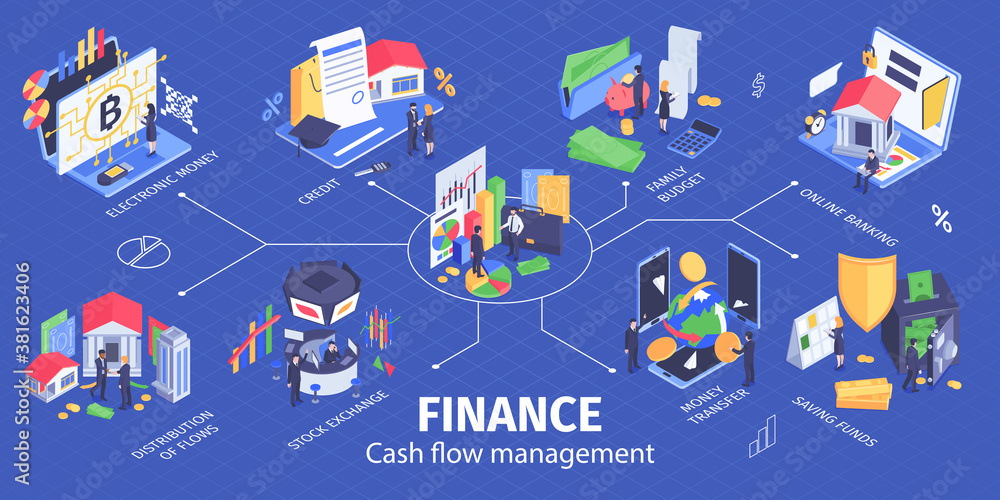 ELECTRONIC MONEY

CREDIT

FAMILY BUDGET

ONLINE BANKING

DISTRIBUTION OF FLOWS

STOCK EXCHANGE

MONEY TRANSFER

SAVING FUNDS

FINANCE

Cash flow management

Adobe Stock | #381623406