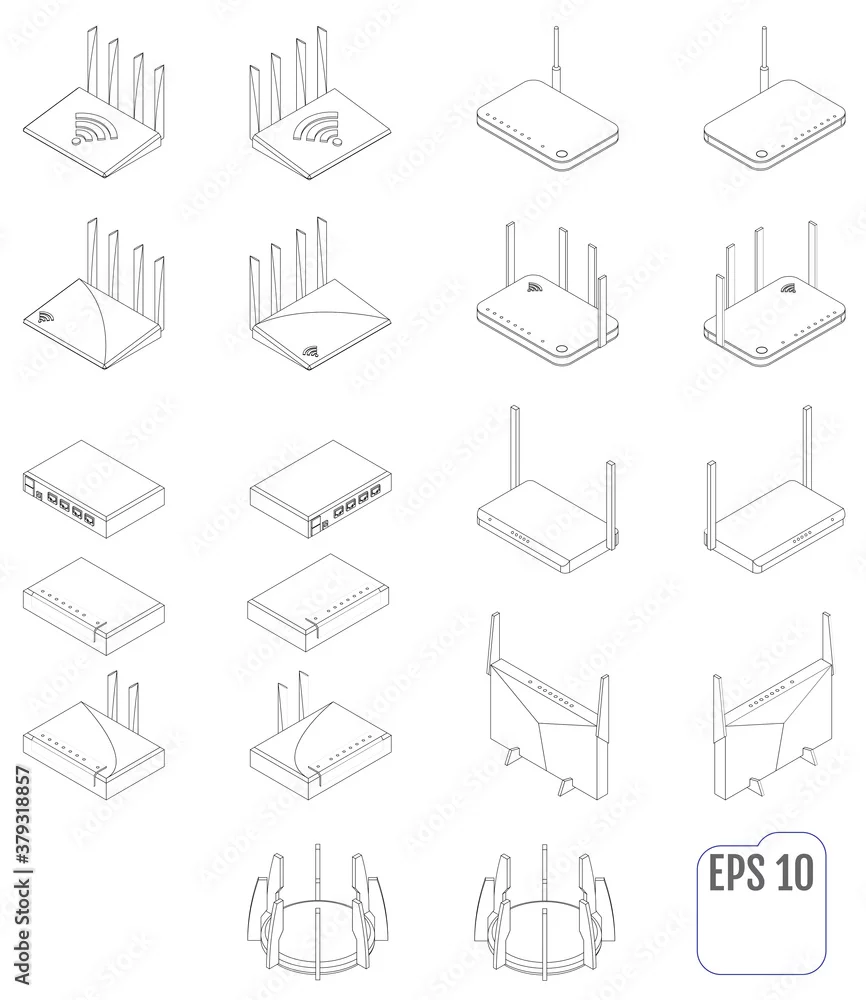 EPS 10

Adobe Stock | #379318857