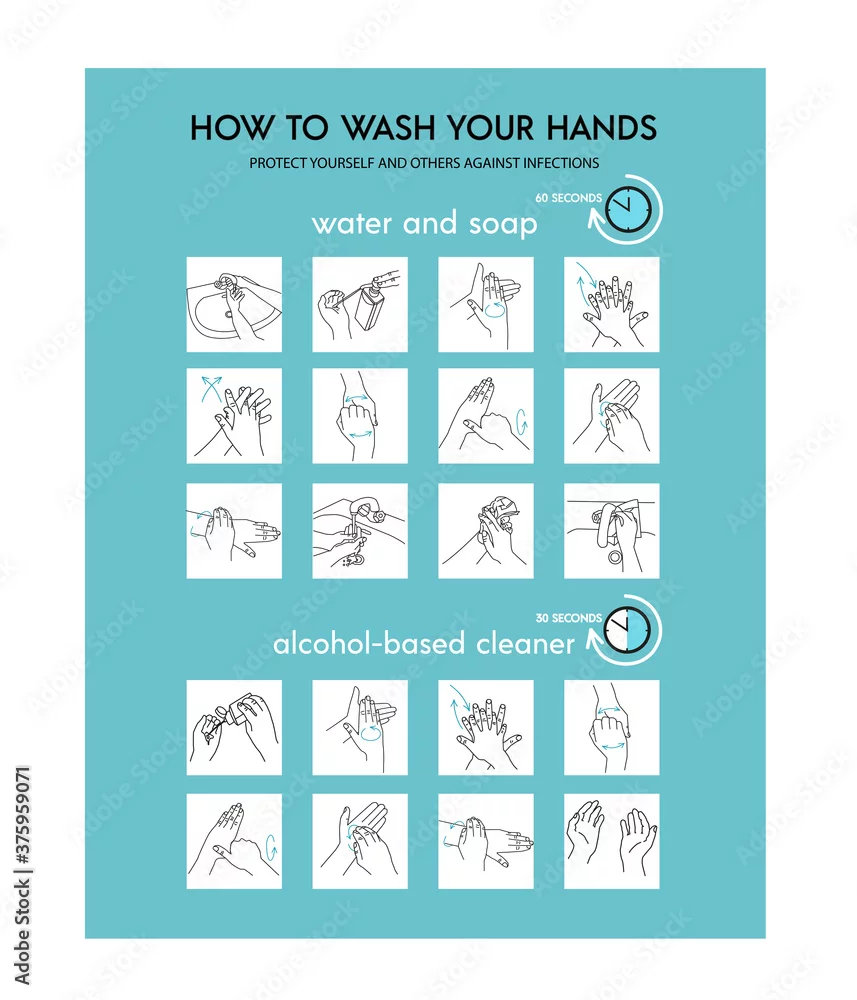 HOW TO WASH YOUR HANDS

PROTECT YOURSELF AND OTHERS AGAINST INFECTIONS

60 SECONDS

water and soap

30 SECONDS

alcohol-based cleaner

Adobe Stock | #375959071