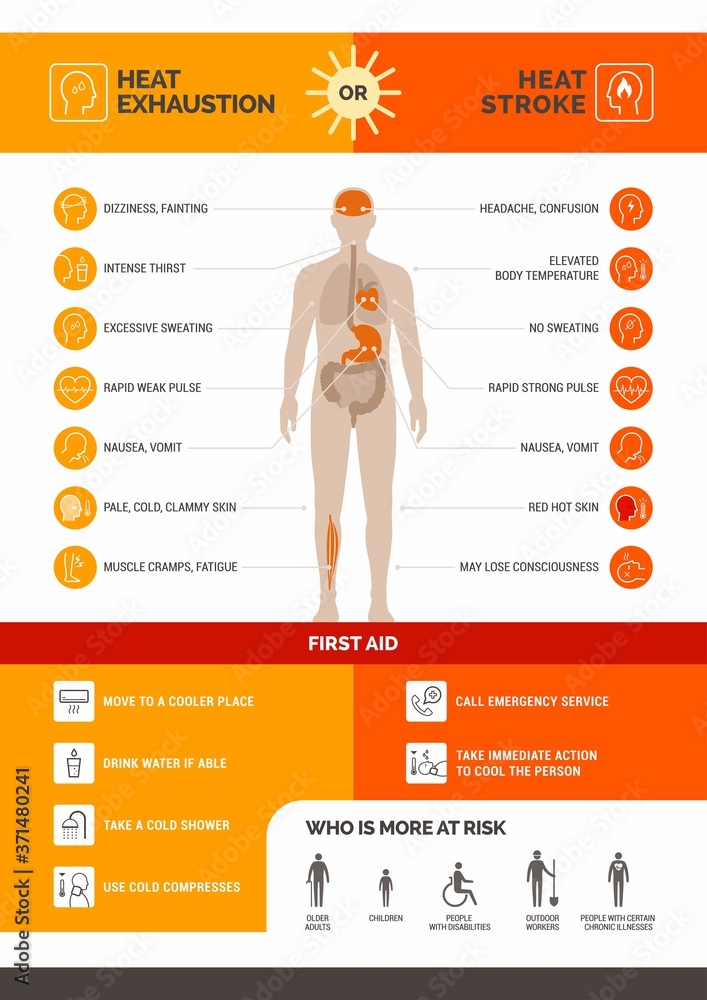 HEAT EXHAUSTION

OR

HEAT STROKE

DIZZINESS, FAINTING

INTENSE THIRST

EXCESSIVE SWEATING

RAPID WEAK PULSE

NAUSEA, VOMIT

PALE, COLD, CLAMMY SKIN

MUSCLE CRAMPS, FATIGUE

HEADACHE, CONFUSION

ELEVATED BODY TEMPERATURE

NO SWEATING

RAPID STRONG PULSE

NAUSEA, VOMIT

RED HOT SKIN

MAY LOSE CONSCIOUSNESS

FIRST AID

MOVE TO A COOLER PLACE

DRINK WATER IF ABLE

TAKE A COLD SHOWER

USE COLD COMPRESSES

CALL EMERGENCY SERVICE

TAKE IMMEDIATE ACTION TO COOL THE PERSON

WHO IS MORE AT RISK

OLDER ADULTS

CHILDREN

PEOPLE WITH DISABILITIES

OUTDOOR WORKERS

PEOPLE WITH CERTAIN CHRONIC ILLNESSES

Adobe Stock | #371480241