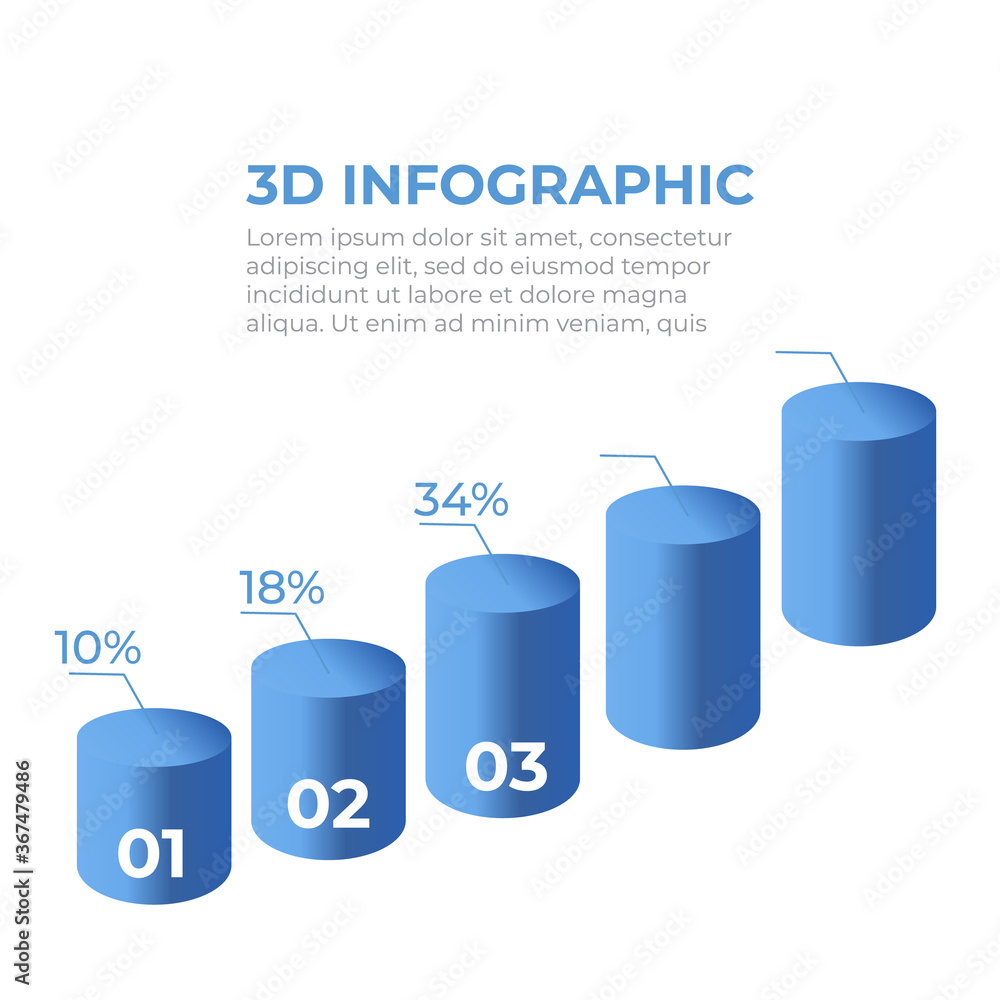 3D INFOGRAPHIC

Lorem ipsum dolor sit amet, consectetur adipiscing elit, sed do eiusmod tempor incididunt ut labore et dolore magna aliqua. Ut enim ad minim veniam, quis

10%

18%

34%

01

02

03

Adobe Stock | #367479486