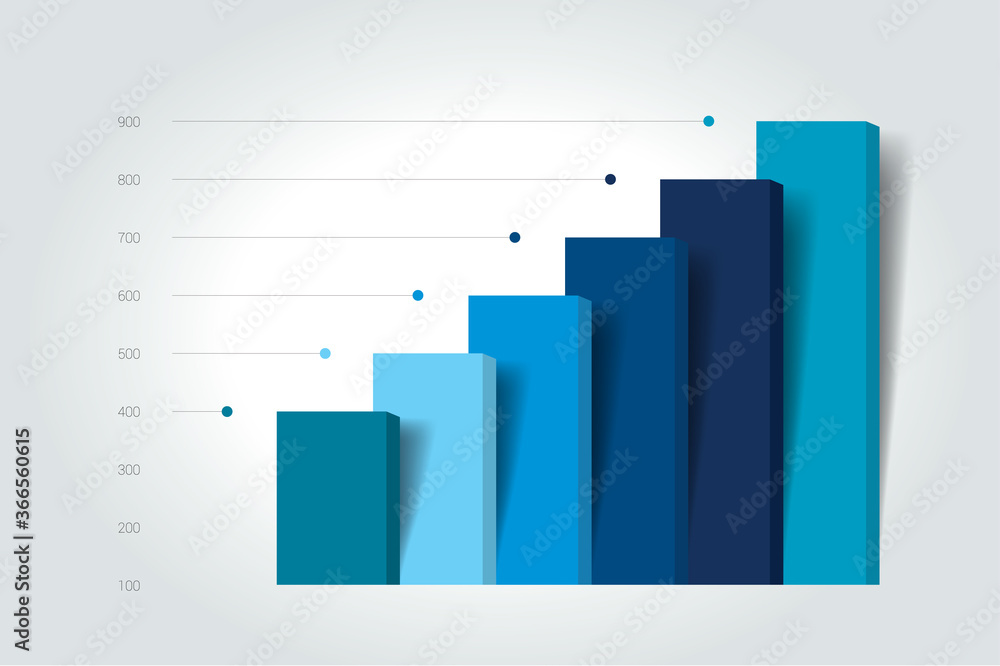 900
800
700
600
500
400
300
200
100

Adobe Stock | #366560615