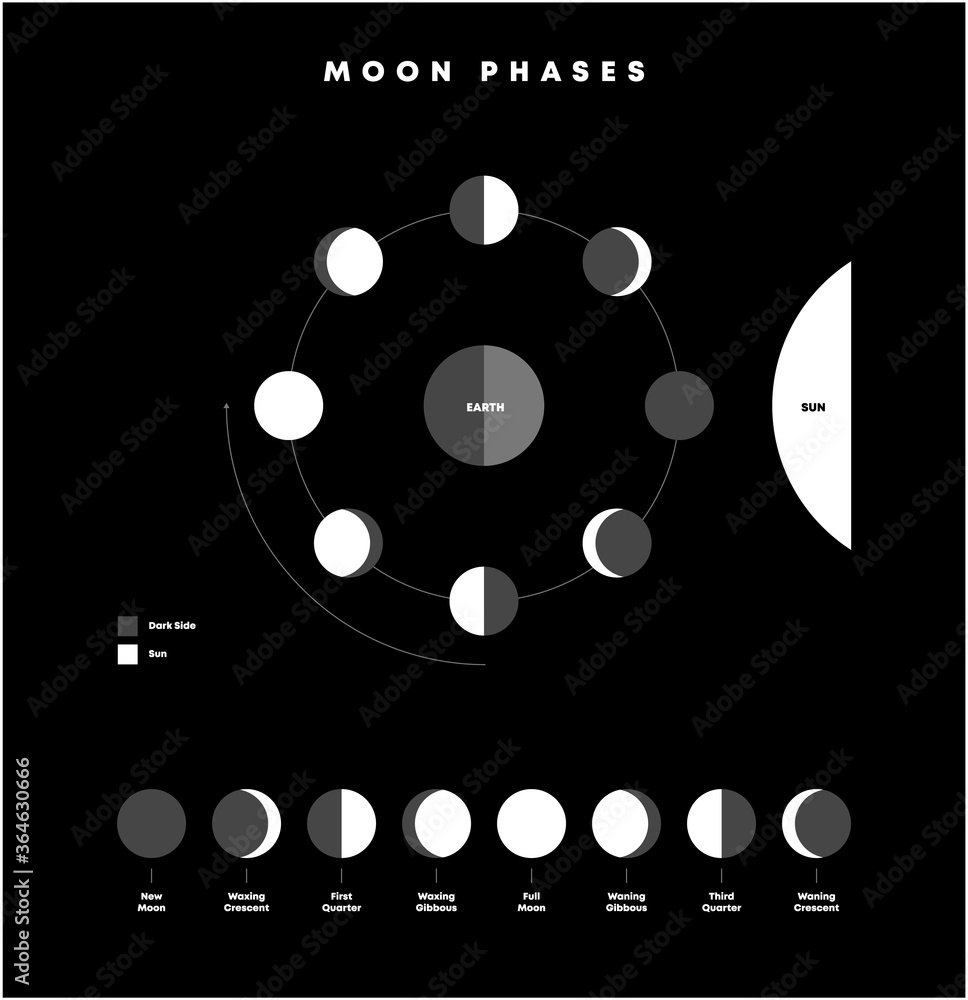 MOON PHASES

EARTH

SUN

Dark Side

Sun

New Moon

Waxing Crescent

First Quarter

Waxing Gibbous

Full Moon

Waning Gibbous

Third Quarter

Waning Crescent

Adobe Stock | #364630666