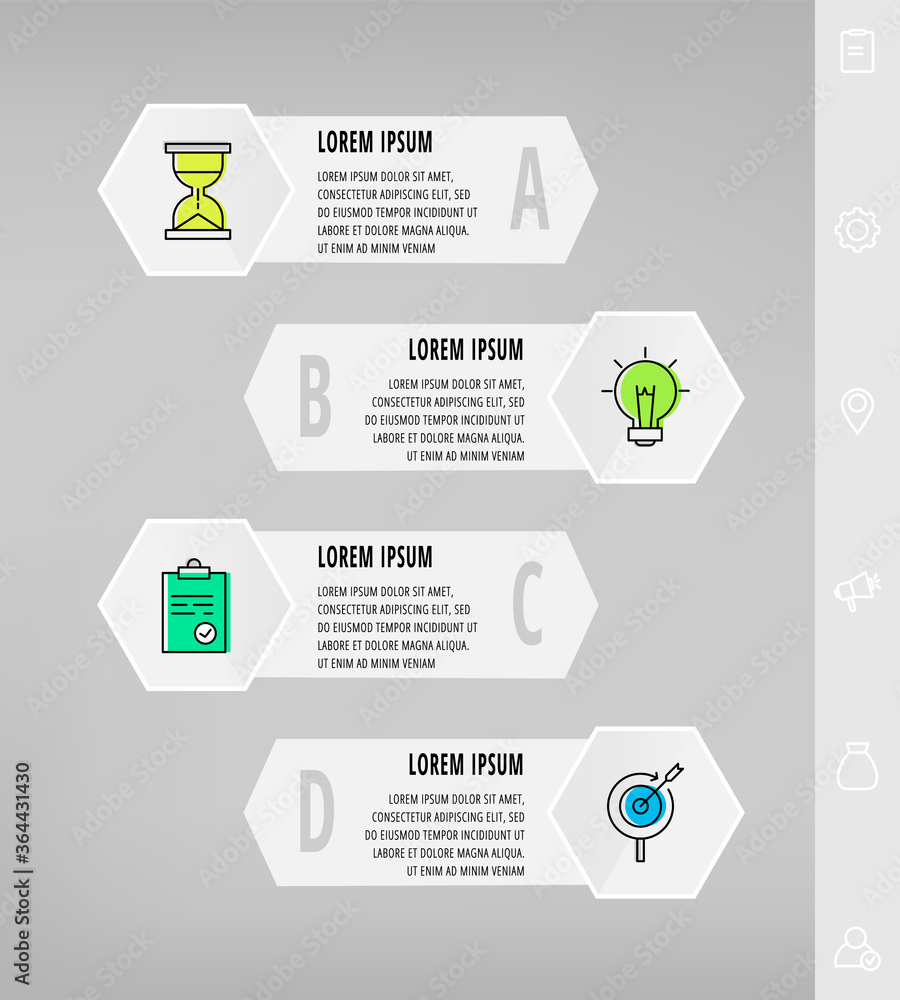 LOREM IPSUM
LOREM IPSUM DOLOR SIT AMET, CONSECTETUR ADIPISCING ELIT, SED DO EIUSMOD TEMPOR INCIDIDUNT UT LABORE ET DOLORE MAGNA ALIQUA. UT ENIM AD MINIM VENIAM
A

B
LOREM IPSUM
LOREM IPSUM DOLOR SIT AMET, CONSECTETUR ADIPISCING ELIT, SED DO EIUSMOD TEMPOR INCIDIDUNT UT LABORE ET DOLORE MAGNA ALIQUA. UT ENIM AD MINIM VENIAM

LOREM IPSUM
LOREM IPSUM DOLOR SIT AMET, CONSECTETUR ADIPISCING ELIT, SED DO EIUSMOD TEMPOR INCIDIDUNT UT LABORE ET DOLORE MAGNA ALIQUA. UT ENIM AD MINIM VENIAM
C

D
LOREM IPSUM
LOREM IPSUM DOLOR SIT AMET, CONSECTETUR ADIPISCING ELIT, SED DO EIUSMOD TEMPOR INCIDIDUNT UT LABORE ET DOLORE MAGNA ALIQUA. UT ENIM AD MINIM VENIAM

Adobe Stock | #364431430