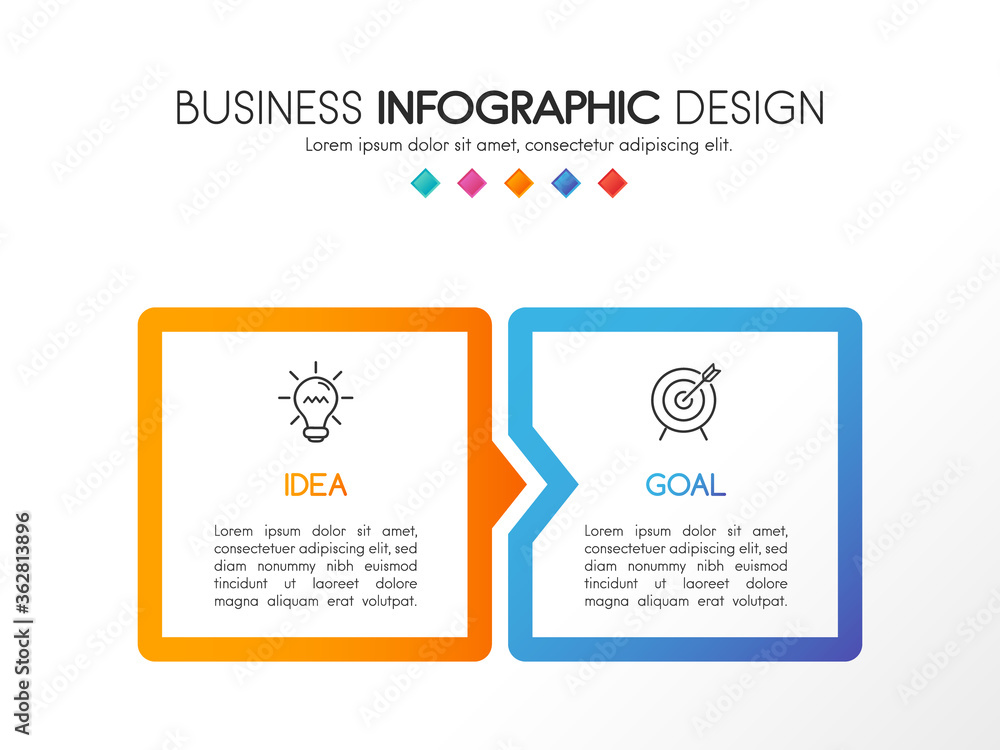 BUSINESS INFOGRAPHIC DESIGN
Lorem ipsum dolor sit amet, consectetur adipiscing elit.

IDEA

Lorem ipsum dolor sit amet, consectetuer adipiscing elit, sed diam nonummy nibh euismod tincidunt ut laoreet dolore magna aliquam erat volutpat.

GOAL

Lorem ipsum dolor sit amet, consectetuer adipiscing elit, sed diam nonummy nibh euismod tincidunt ut laoreet dolore magna aliquam erat volutpat.

Adobe Stock | #362813896