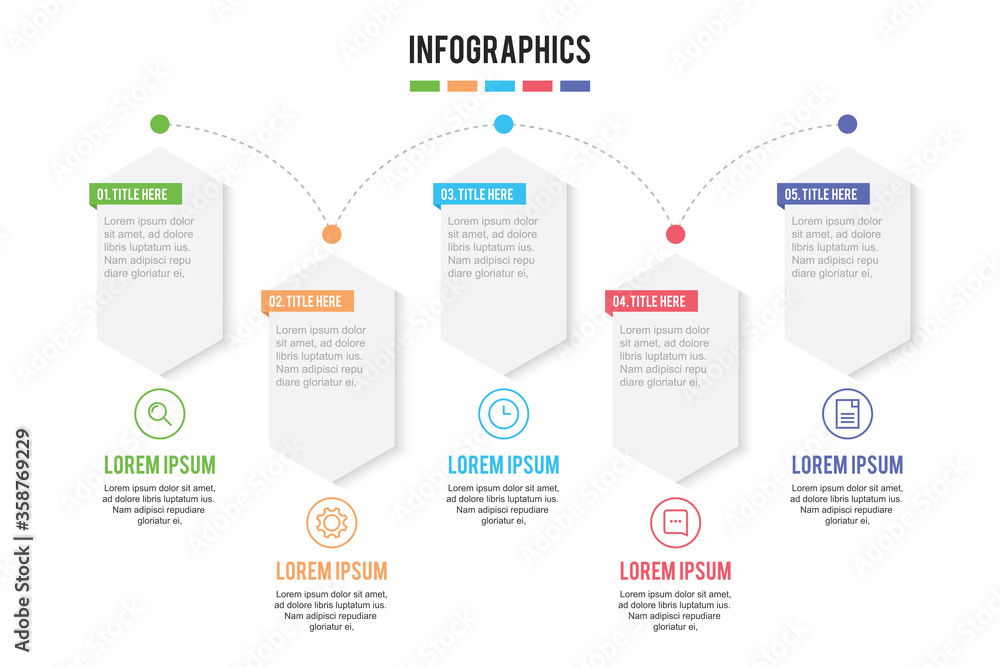 INFOGRAPHICS

01. TITLE HERE

Lorem ipsum dolor sit amet, ad dolore libris luptatum ius. Nam adipisci repu diare gloriatur ei,

LOREM IPSUM

Lorem ipsum dolor sit amet, ad dolore libris luptatum ius. Nam adipisci repudiare gloriatur ei,

02. TITLE HERE

Lorem ipsum dolor sit amet, ad dolore libris luptatum ius. Nam adipisci repu diare gloriatur ei,

LOREM IPSUM

Lorem ipsum dolor sit amet, ad dolore libris luptatum ius. Nam adipisci repudiare gloriatur ei,

03. TITLE HERE

Lorem ipsum dolor sit amet, ad dolore libris luptatum ius. Nam adipisci repu diare gloriatur ei,

LOREM IPSUM

Lorem ipsum dolor sit amet, ad dolore libris luptatum ius. Nam adipisci repudiare gloriatur ei,

04. TITLE HERE

Lorem ipsum dolor sit amet, ad dolore libris luptatum ius. Nam adipisci repu diare gloriatur ei,

LOREM IPSUM

Lorem ipsum dolor sit amet, ad dolore libris luptatum ius. Nam adipisci repudiare gloriatur ei,

05. TITLE HERE

Lorem ipsum dolor sit amet, ad dolore libris luptatum ius. Nam adipisci repu diare gloriatur ei,

LOREM IPSUM

Lorem ipsum dolor sit amet, ad dolore libris luptatum ius. Nam adipisci repudiare gloriatur ei,

Adobe Stock | #358769229